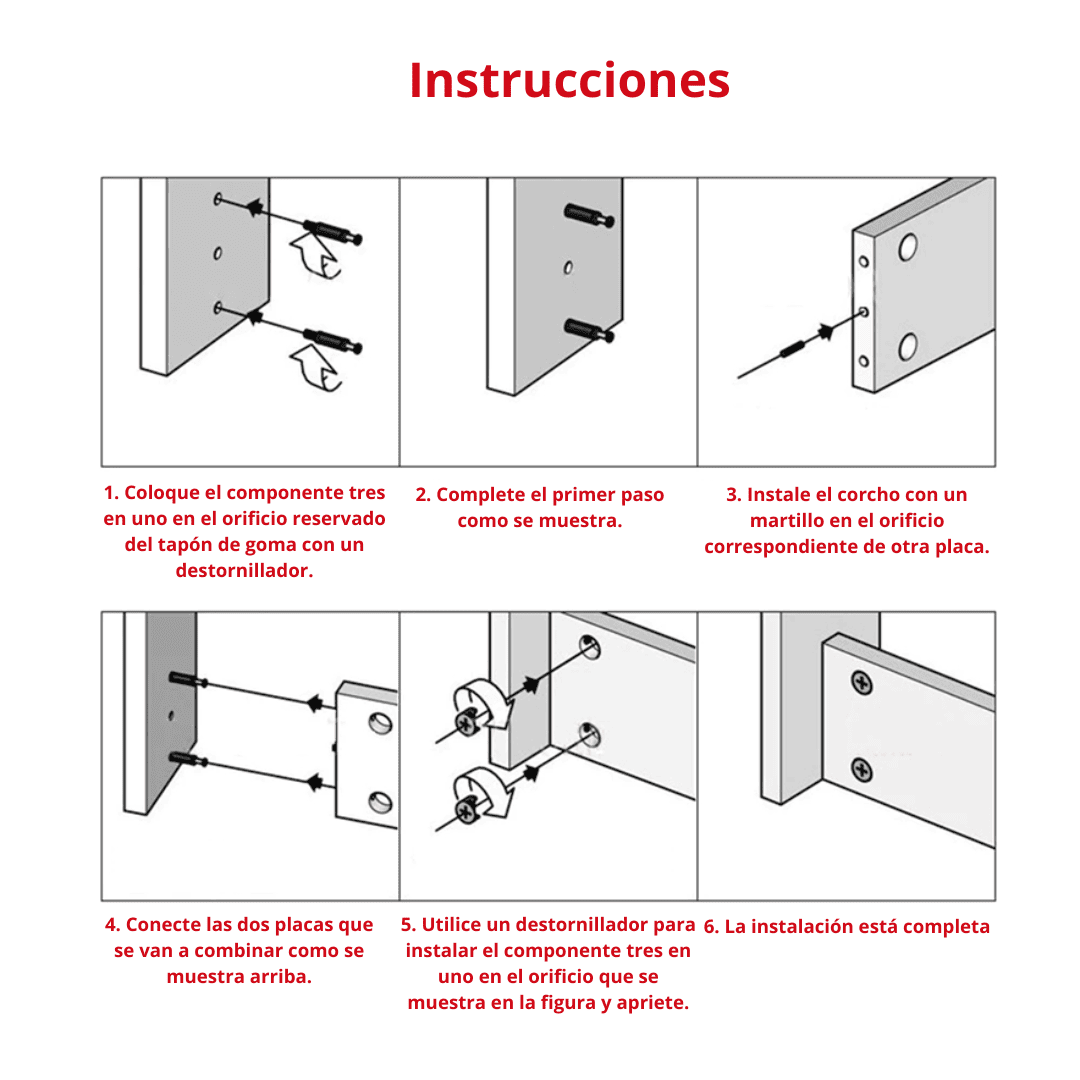 Instrucciones

1. Coloque el componente tres en uno en el orificio reservado del tapón de goma con un destornillador.

2. Complete el primer paso como se muestra.

3. Instale el corcho con un martillo en el orificio correspondiente de otra placa.

4. Conecte las dos placas que se van a combinar como se muestra arriba.

5. Utilice un destornillador para instalar el componente tres en uno en el orificio que se muestra en la figura y apriete.

6. La instalación está completa