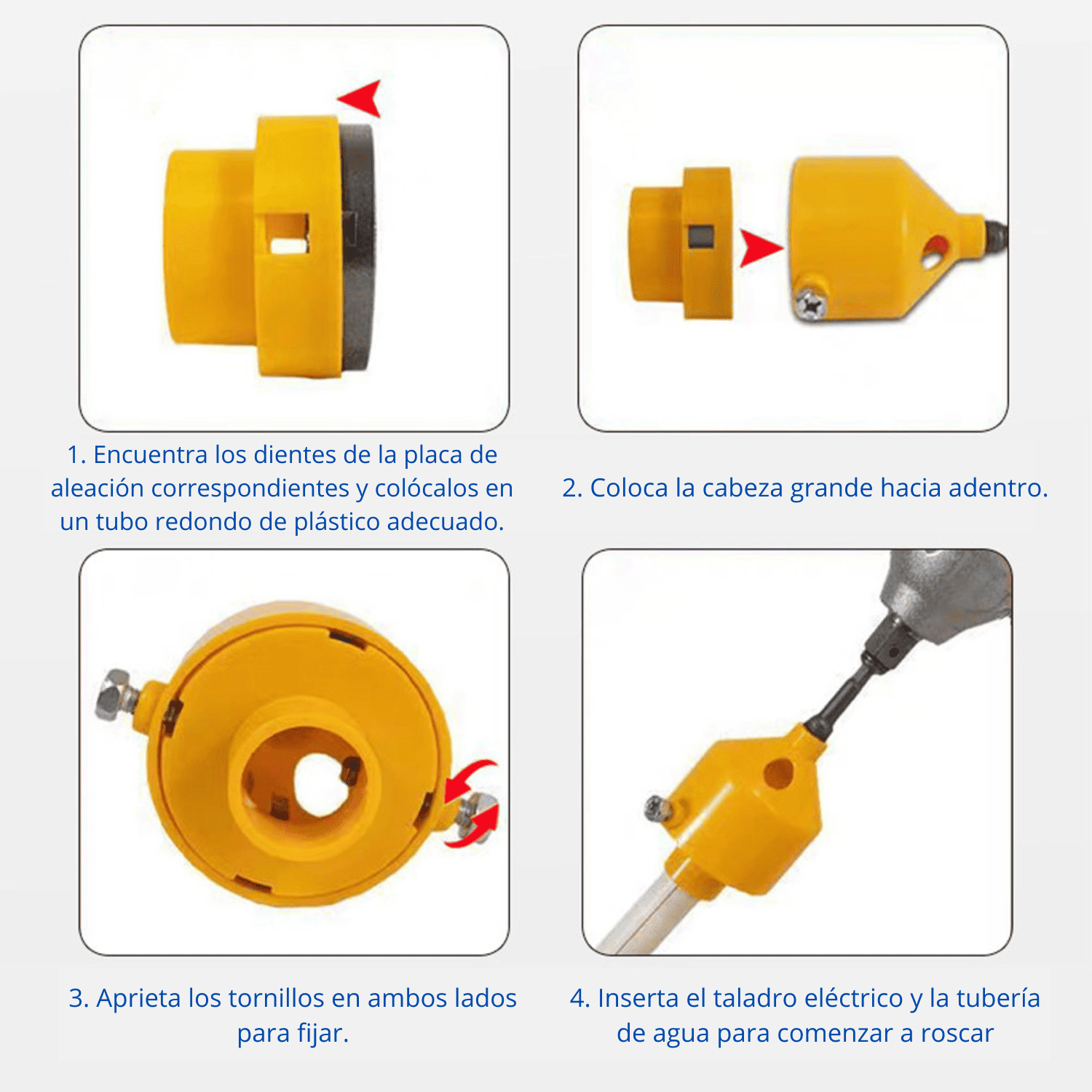 1. Encuentra los dientes de la placa de aleación correspondientes y colócalos en un tubo redondo de plástico adecuado.

2. Coloca la cabeza grande hacia adentro.

3. Aprieta los tornillos en ambos lados para fijar.

4. Inserta el taladro eléctrico y la tubería de agua para comenzar a roscar