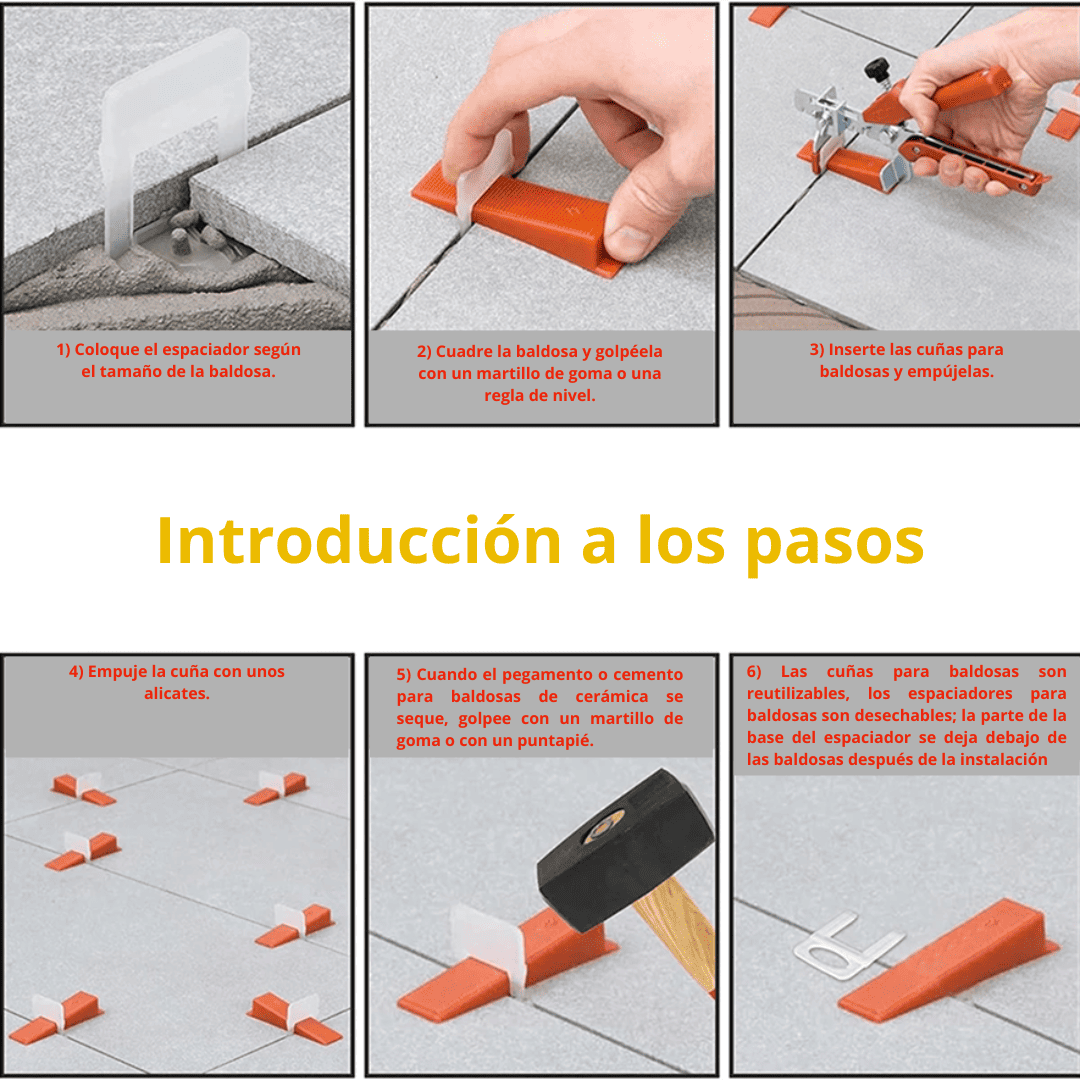 1) Coloque el espaciador según el tamaño de la baldosa.

2) Cuadre la baldosa y golpéela con un martillo de goma o una regla de nivel.

3) Inserte las cuñas para baldosas y empújelas.

Introducción a los pasos

4) Empuje la cuña con unos alicates.

5) Cuando el pegamento o cemento para baldosas de cerámica se seque, golpee con un martillo de goma o con un puntapié.

6) Las cuñas para baldosas son reutilizables, los espaciadores para baldosas son desechables; la parte de la base del espaciador se deja debajo de las baldosas después de la instalación