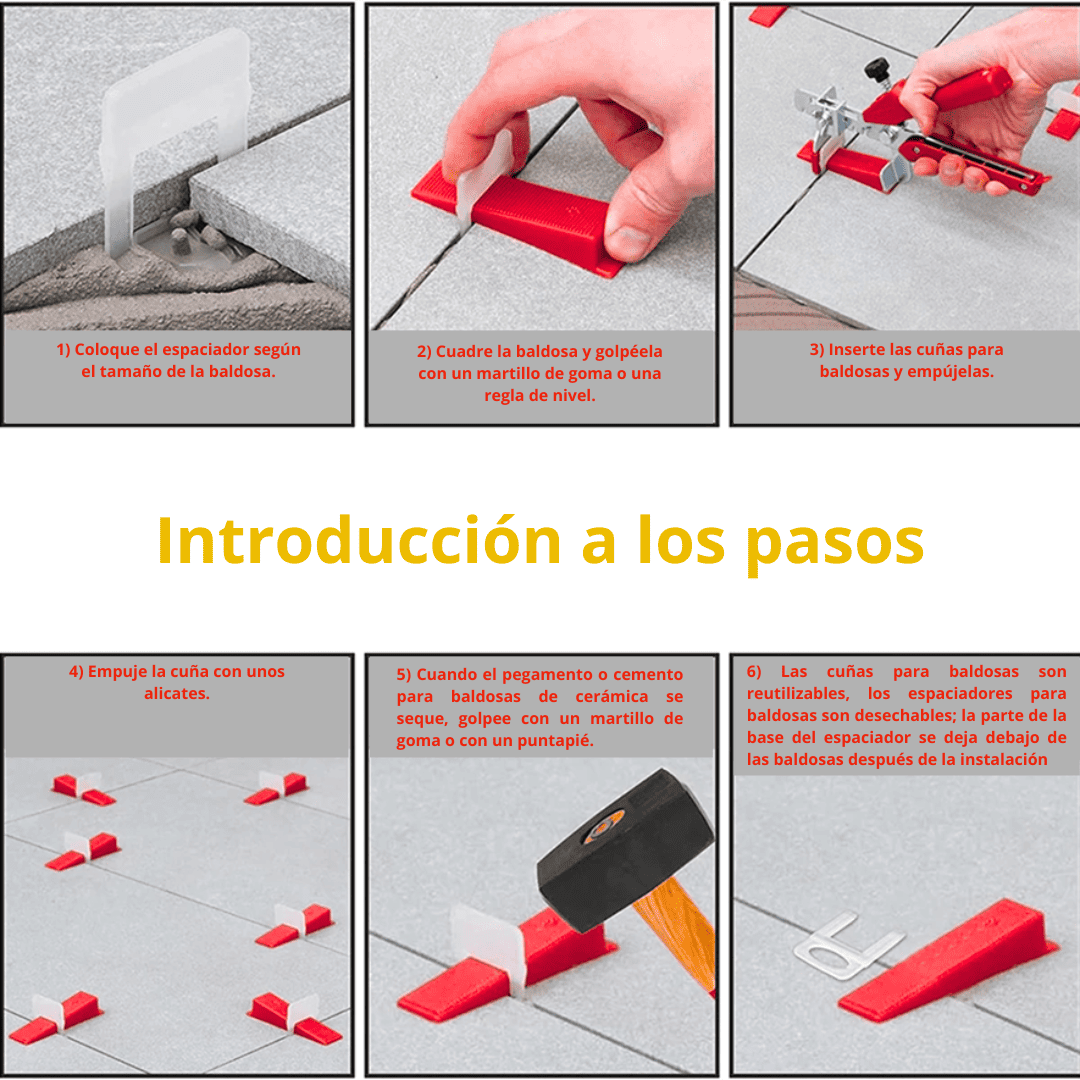 1) Coloque el espaciador según el tamaño de la baldosa.

2) Cuadre la baldosa y golpéela con un martillo de goma o una regla de nivel.

3) Inserte las cuñas para baldosas y empújelas.

Introducción a los pasos

4) Empuje la cuña con unos alicates.

5) Cuando el pegamento o cemento para baldosas de cerámica se seque, golpee con un martillo de goma o con un puntapié.

6) Las cuñas para baldosas son reutilizables, los espaciadores para baldosas son desechables; la parte de la base del espaciador se deja debajo de las baldosas después de la instalación