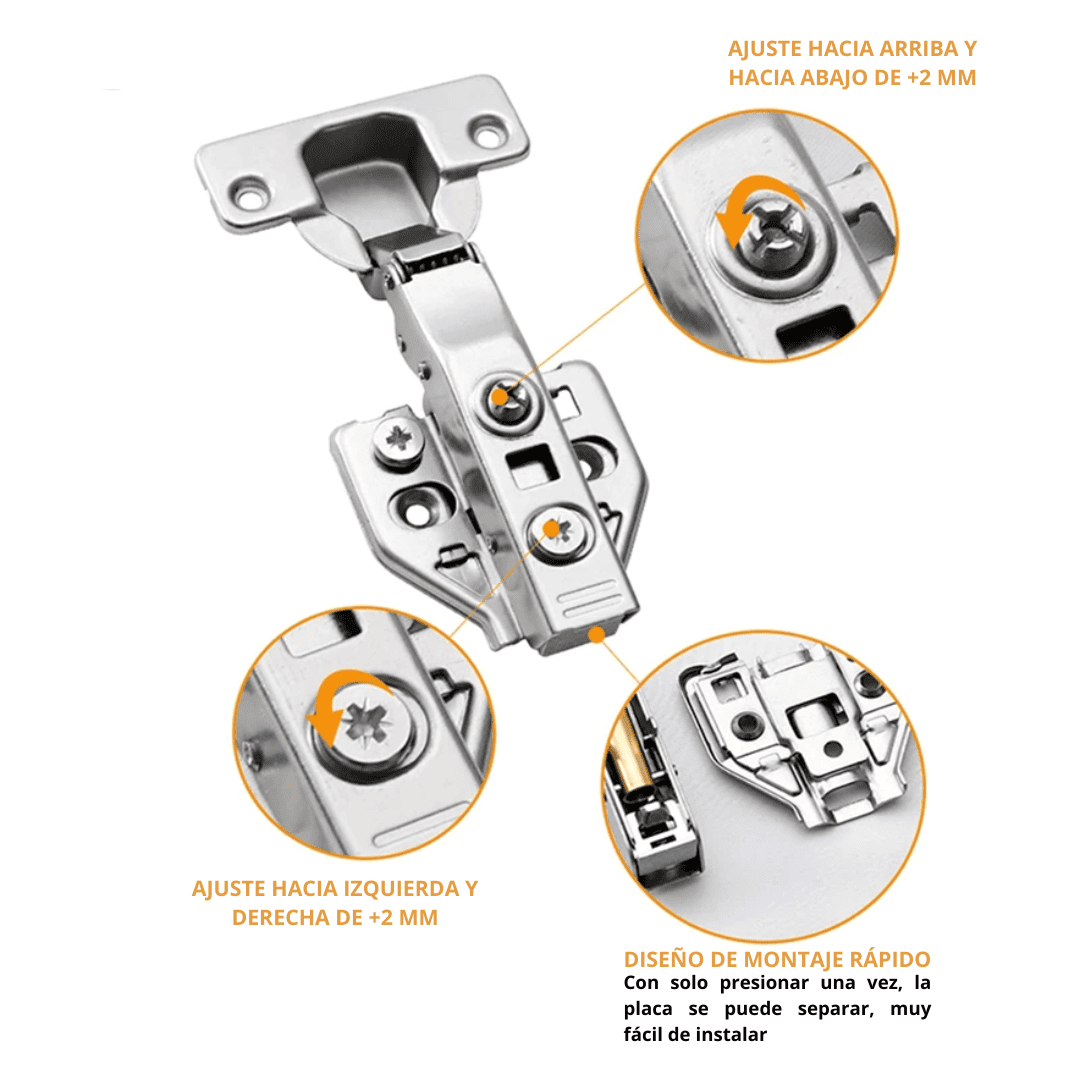 AJUSTE HACIA ARRIBA Y HACIA ABAJO DE +2 MM

AJUSTE HACIA IZQUIERDA Y DERECHA DE +2 MM

DISEÑO DE MONTAJE RÁPIDO
Con solo presionar una vez, la placa se puede separar, muy fácil de instalar