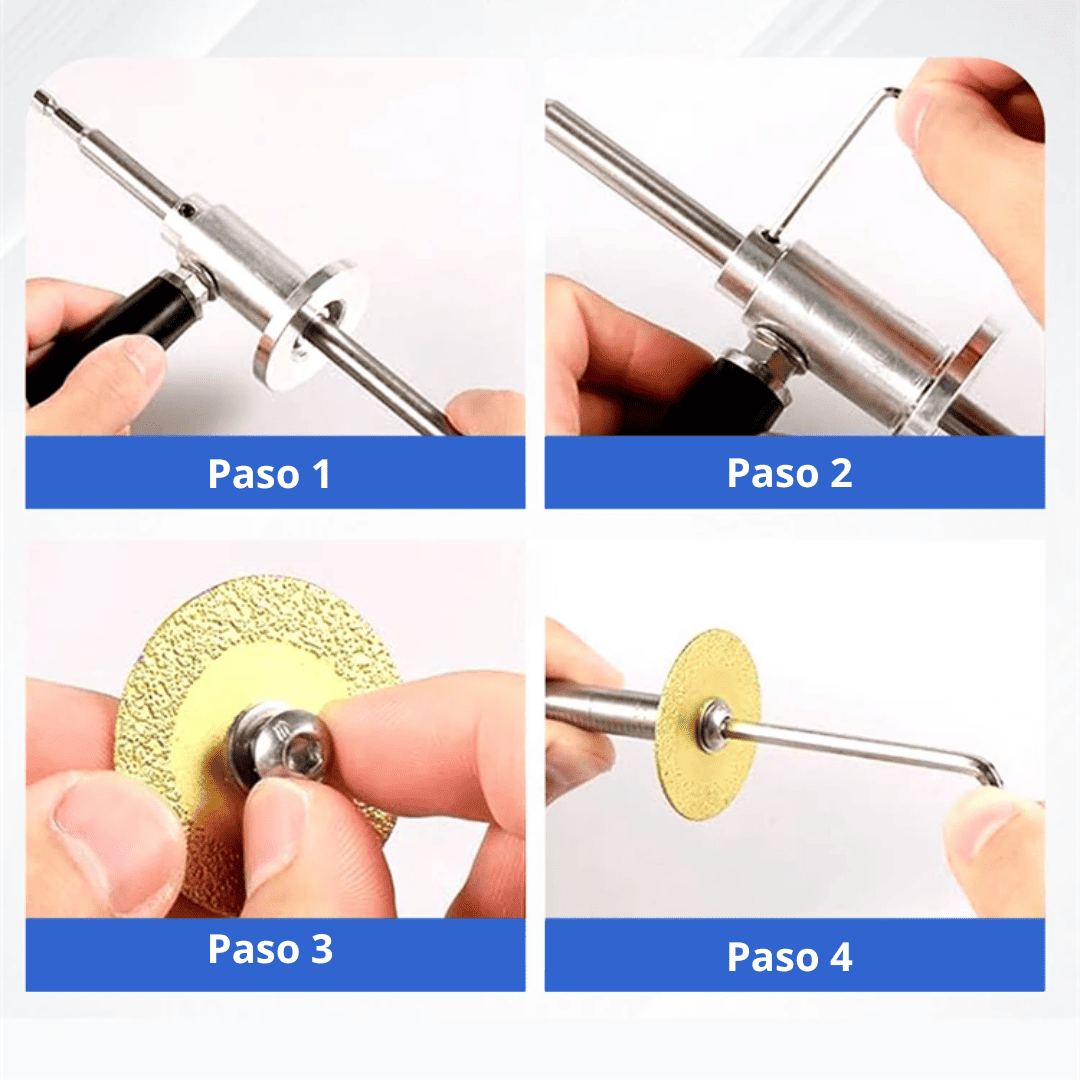 Paso 1

Paso 2

Paso 3

Paso 4