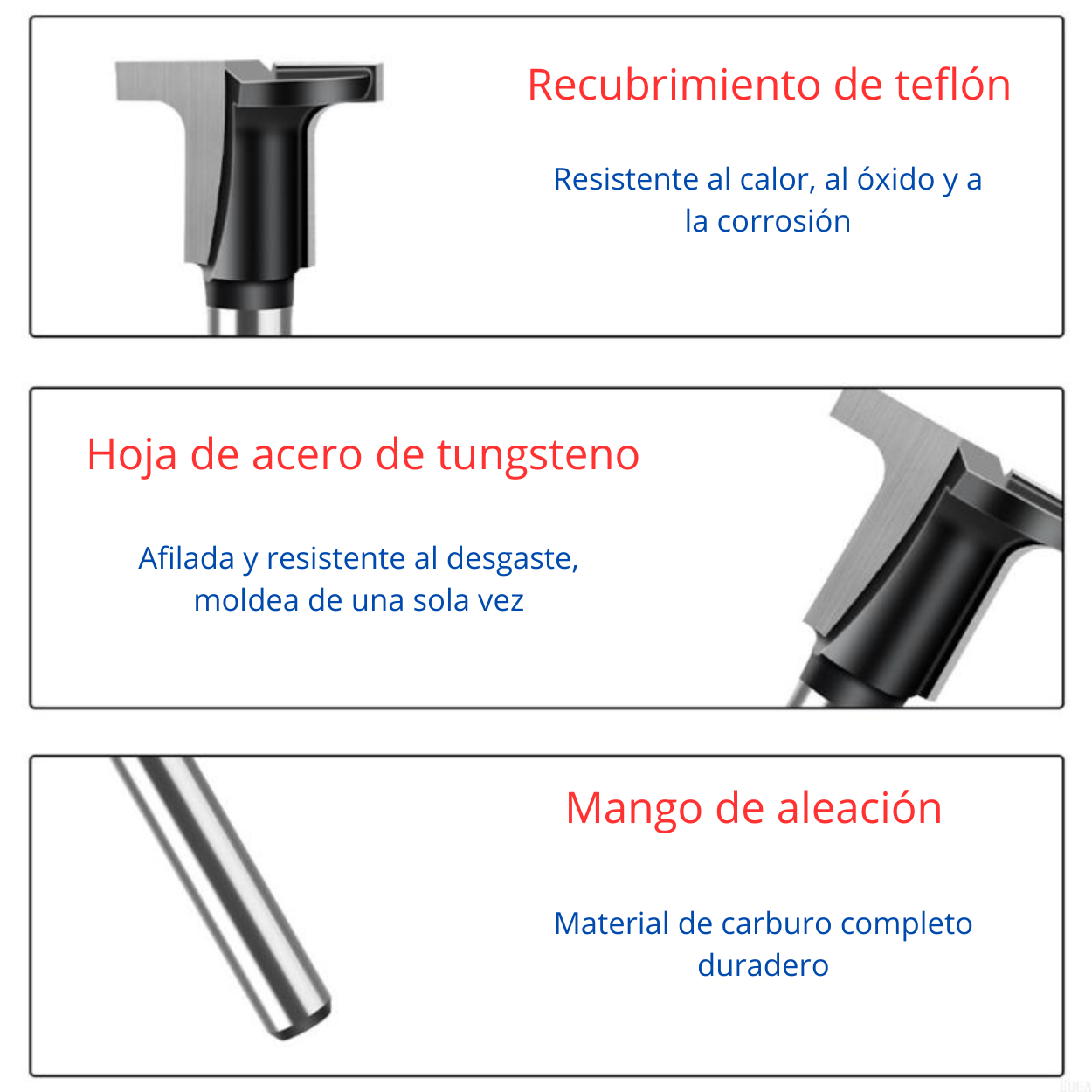 Recubrimiento de teflón

Resistente al calor, al óxido y a la corrosión

Hoja de acero de tungsteno

Afilada y resistente al desgaste, moldea de una sola vez

Mango de aleación

Material de carburo completo duradero