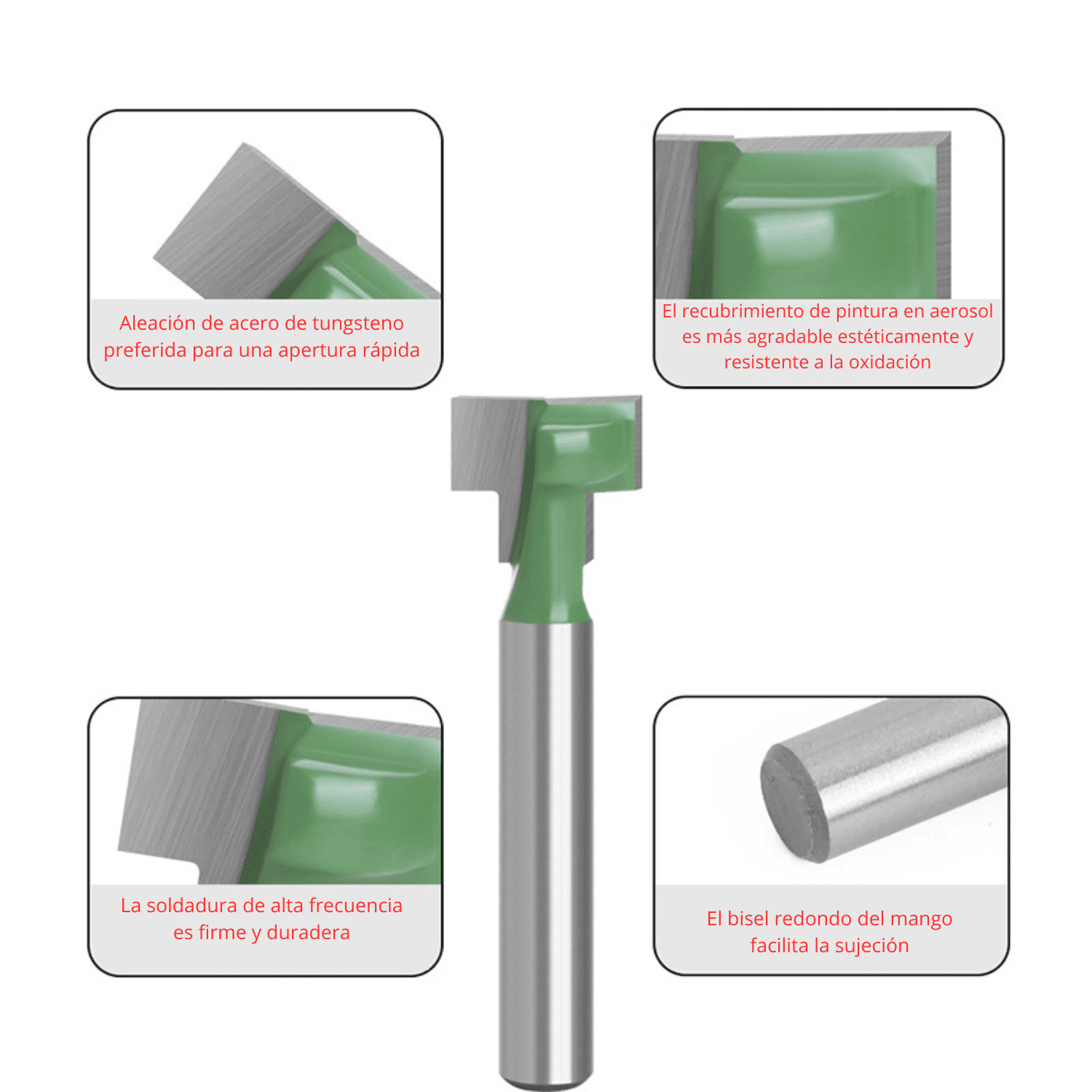 Aleación de acero de tungsteno preferida para una apertura rápida

El recubrimiento de pintura en aerosol es más agradable estéticamente y resistente a la oxidación

La soldadura de alta frecuencia es firme y duradera

El bisel redondo del mango facilita la sujeción