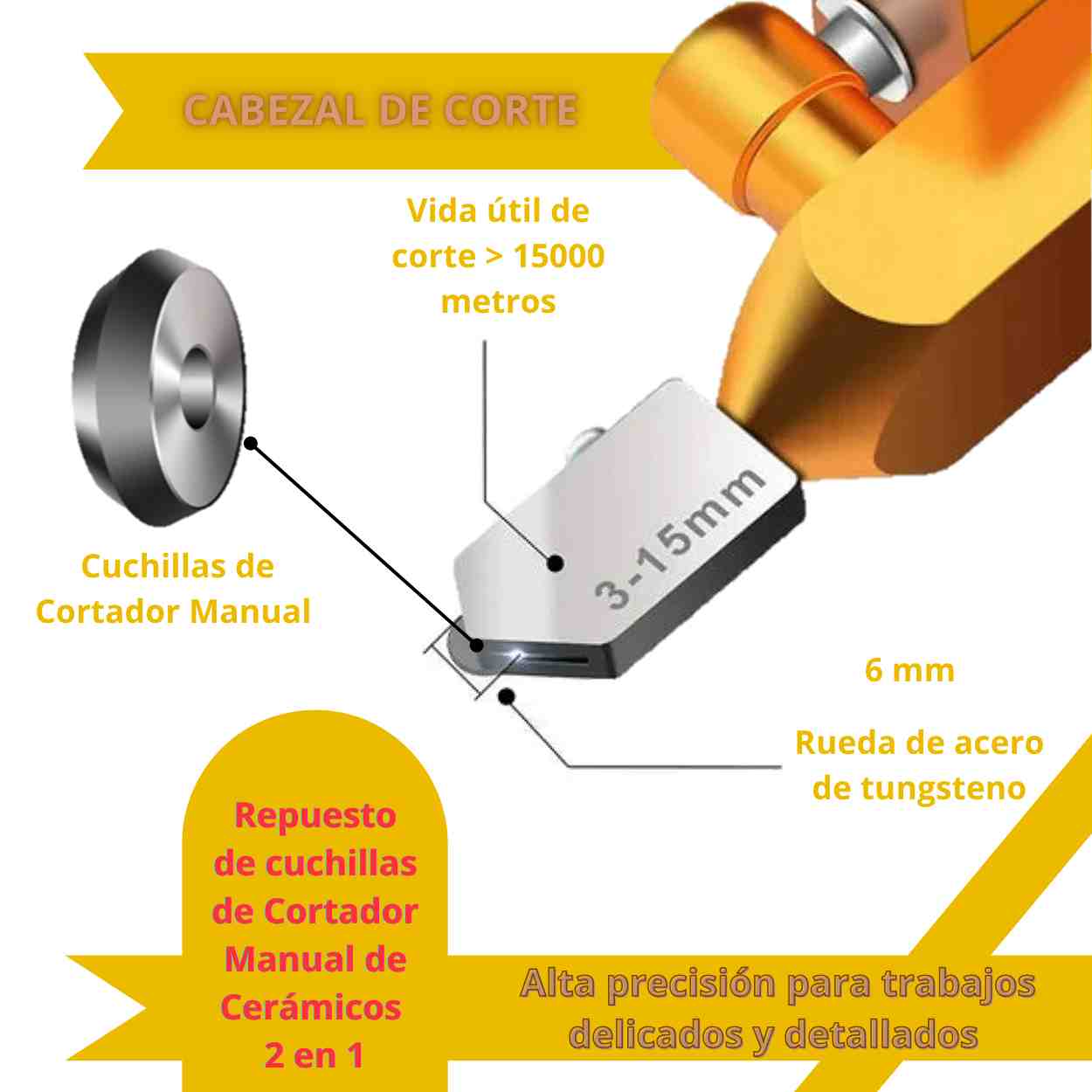 CABEZAL DE CORTE

Vida útil de corte > 15000 metros

Cuchillas de Cortador Manual

3-15mm

6 mm

Rueda de acero de tungsteno

Repuesto de cuchillas de Cortador Manual de Cerámicos 2 en 1

Alta precisión para trabajos delicados y detallados