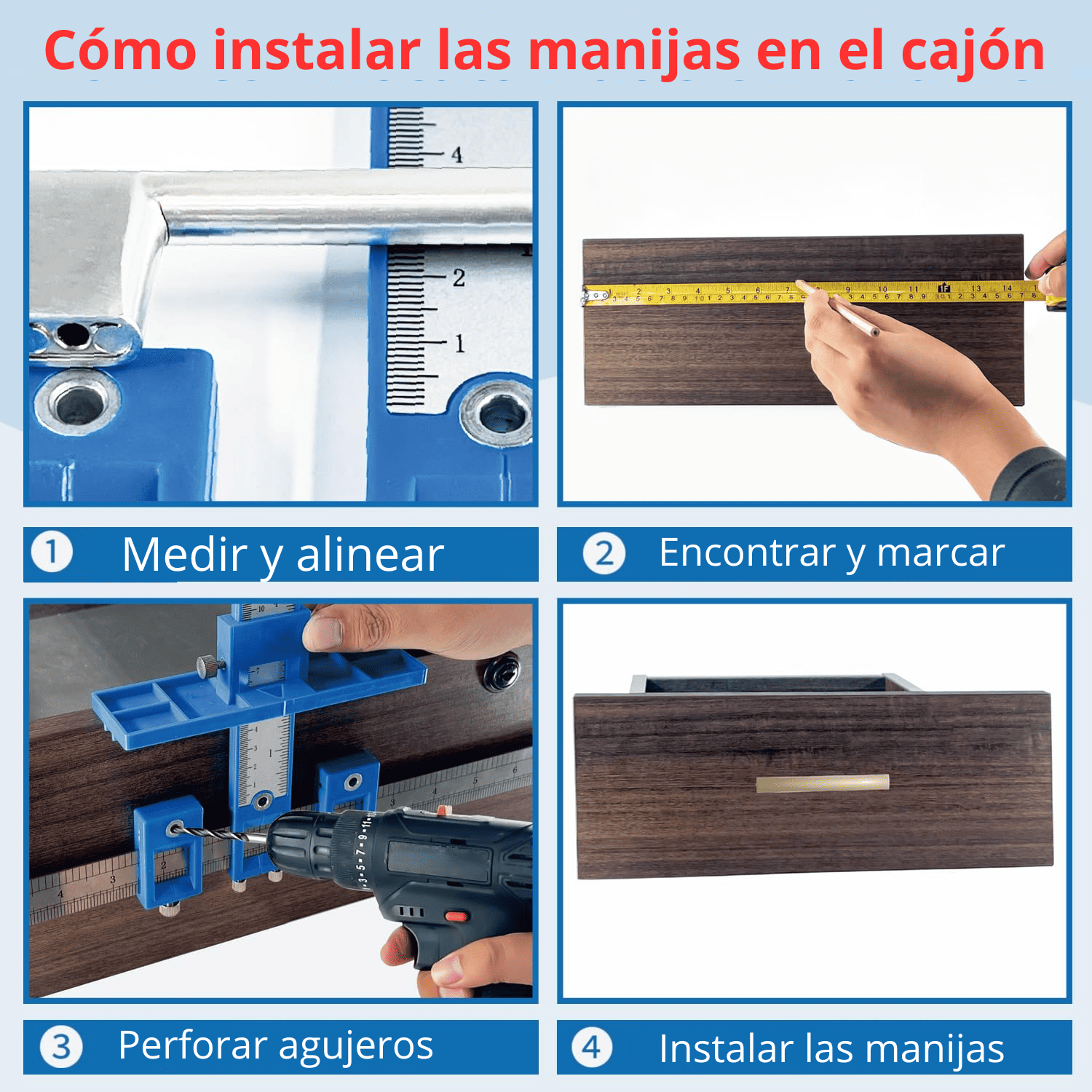 Cómo instalar las manijas en el cajón

4
2
1

1 Medir y alinear

2 Encontrar y marcar

3 Perforar agujeros

4 Instalar las manijas