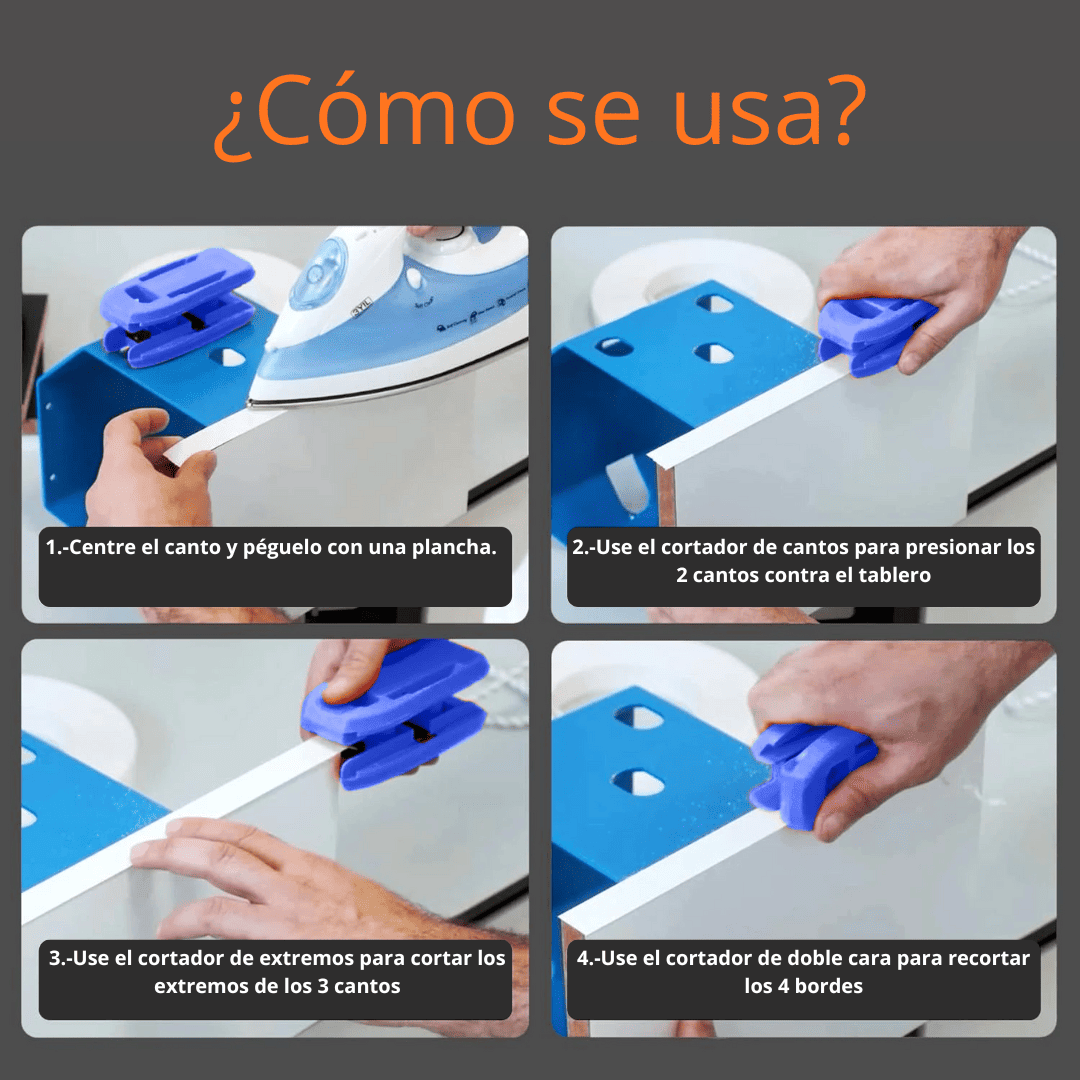 ¿Cómo se usa?

1.-Centre el canto y péguelo con una plancha.

2.-Use el cortador de cantos para presionar los 2 cantos contra el tablero

3.-Use el cortador de extremos para cortar los extremos de los 3 cantos

4.-Use el cortador de doble cara para recortar los 4 bordes