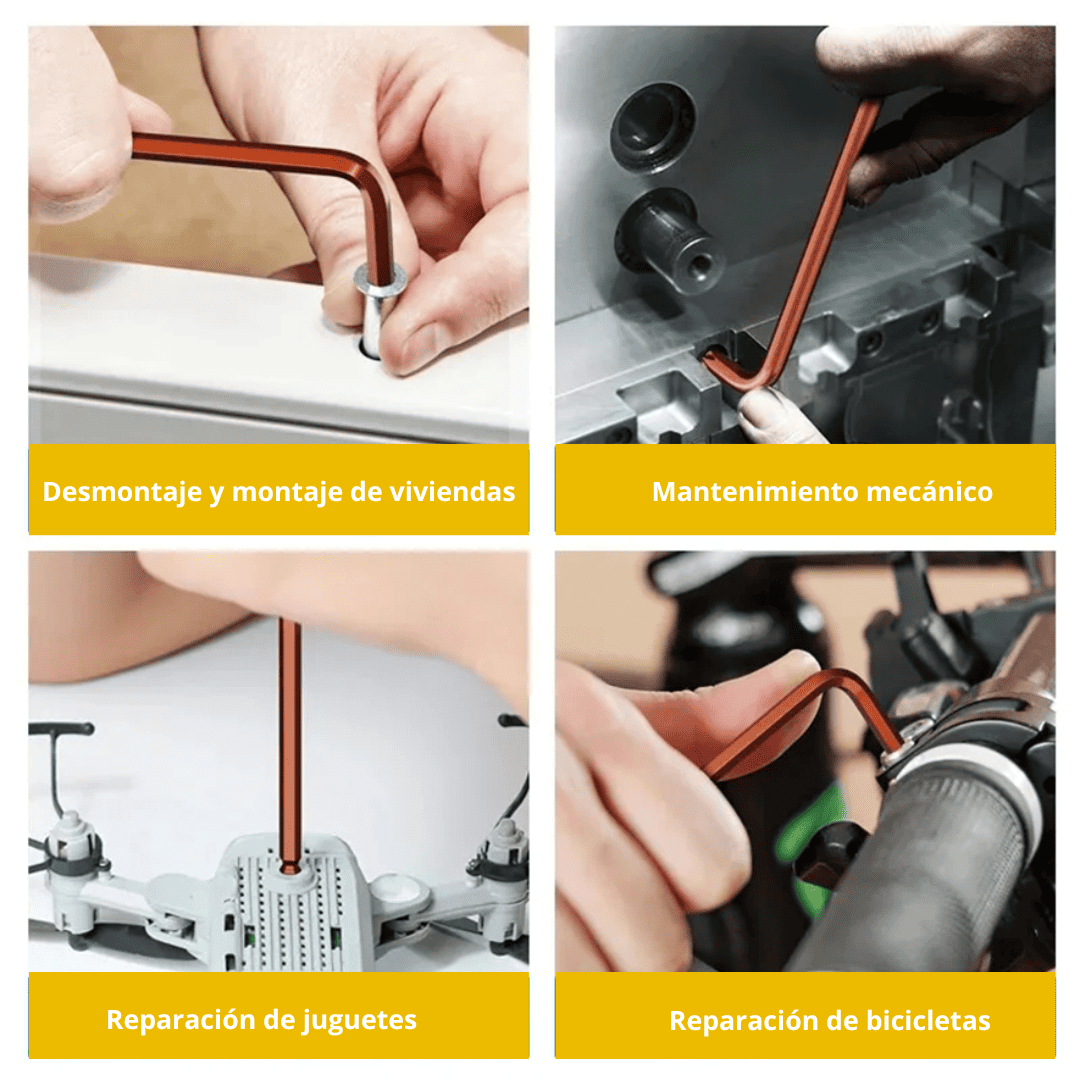 Desmontaje y montaje de viviendas

Mantenimiento mecánico

Reparación de juguetes

Reparación de bicicletas