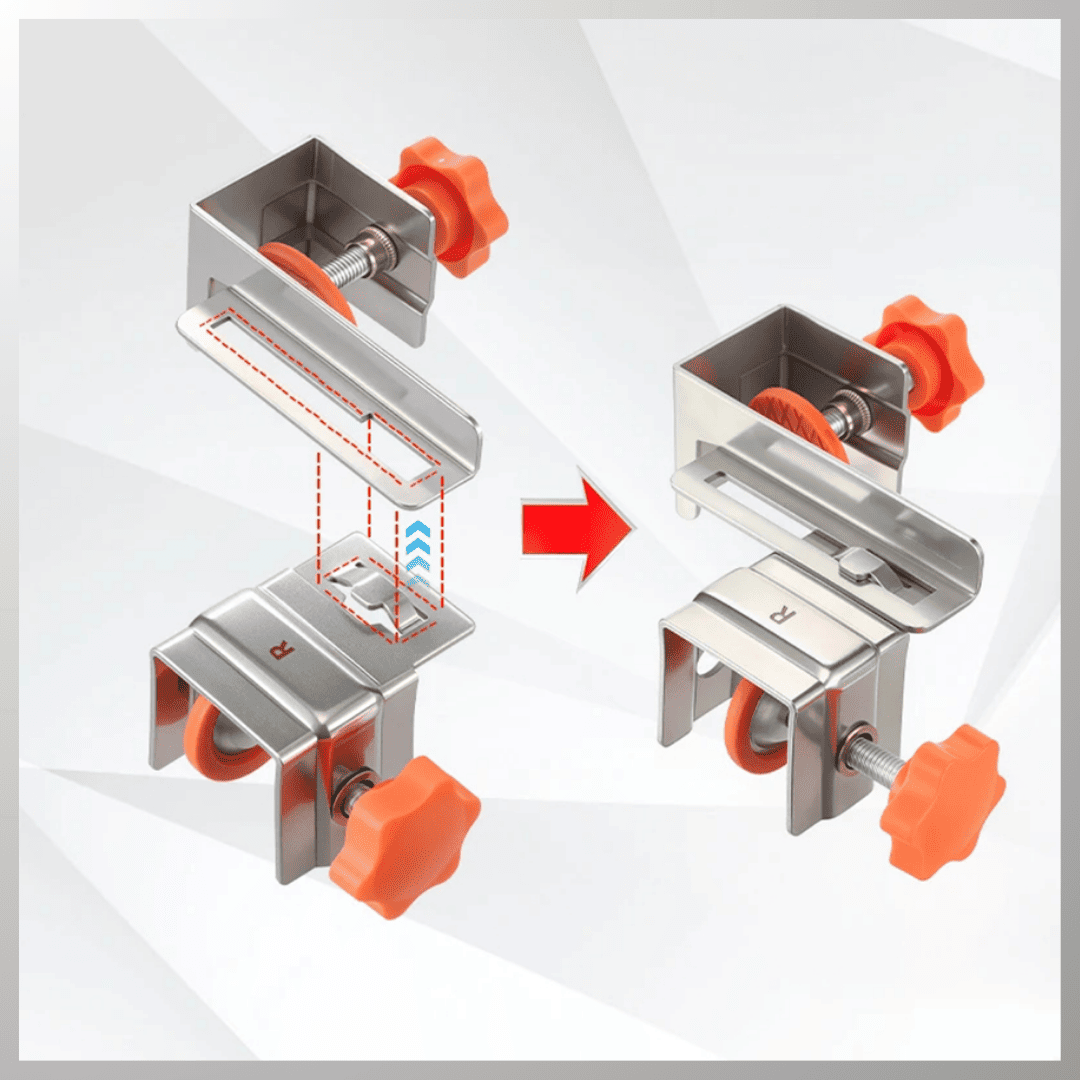 R

R