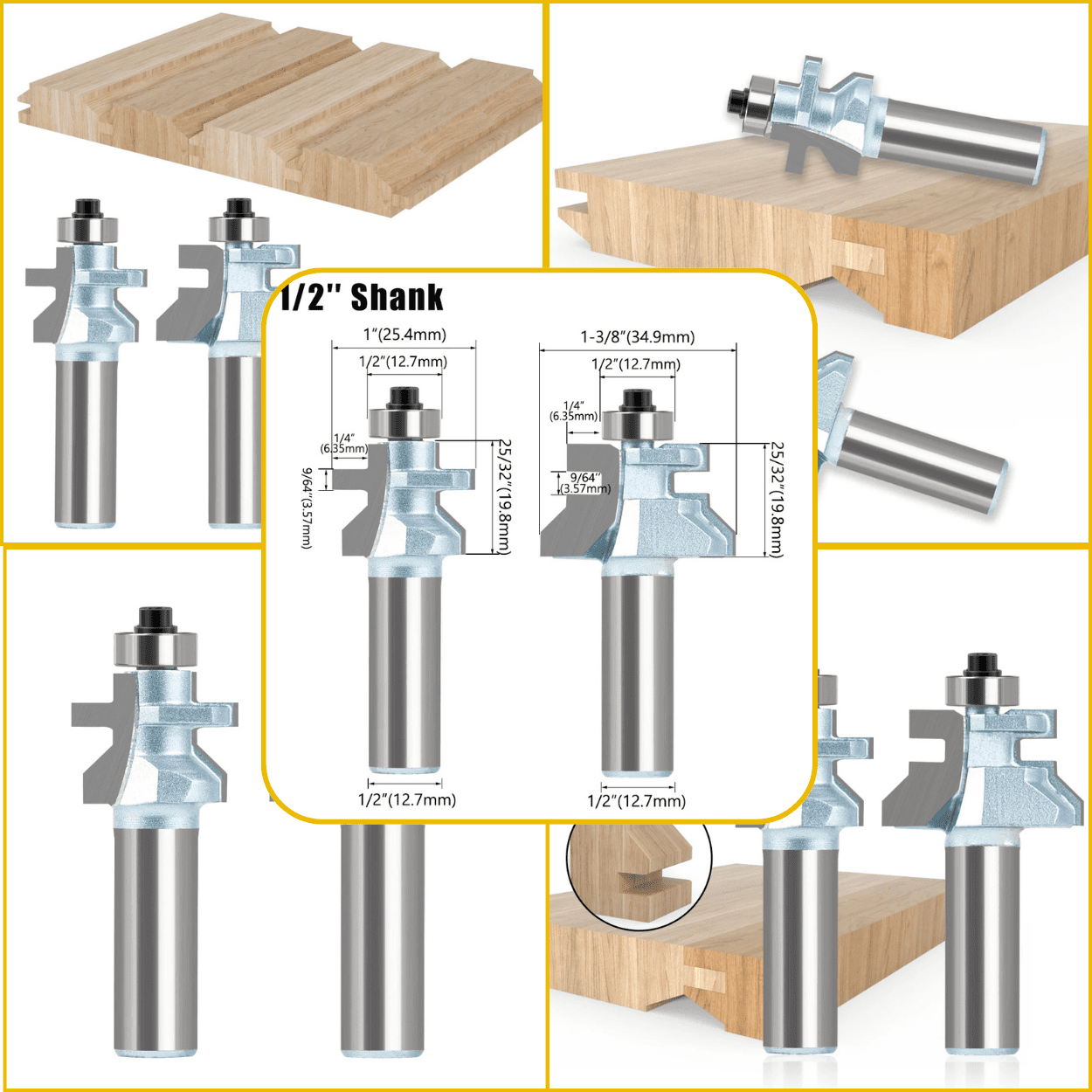 1/2'' Shank

1"(25.4mm)
1/2"(12.7mm)
1/4"
(6.35mm)
9/64"(3.57mm)
25/32"(19.8mm)
1/2"(12.7mm)

1-3/8"(34.9mm)
1/2"(12.7mm)
1/4"
(6.35mm)
9/64"
(3.57mm)
25/32"(19.8mm)
1/2"(12.7mm)