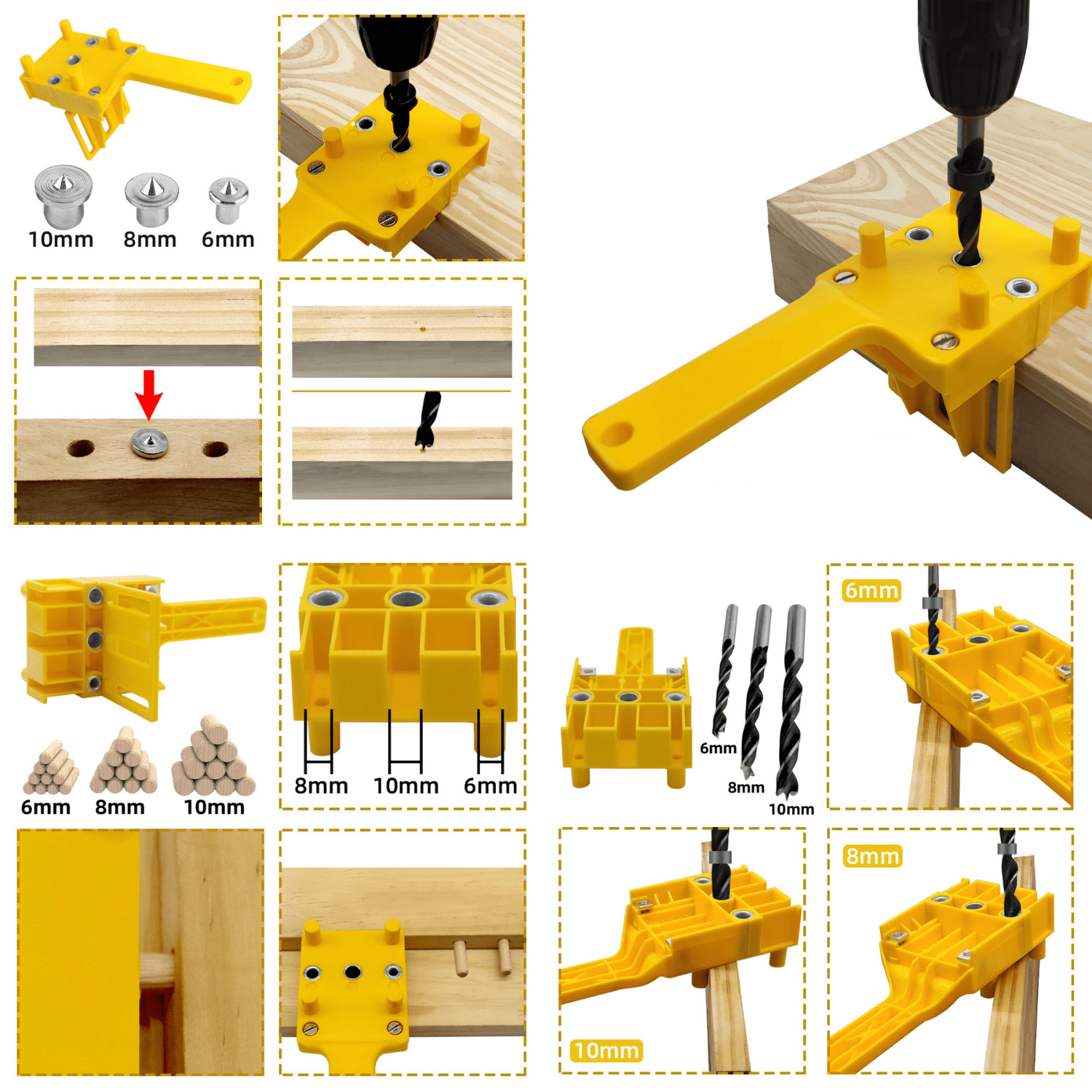 10mm 8mm 6mm

6mm 8mm 10mm

8mm 10mm 6mm

6mm
8mm
10mm

6mm

10mm

8mm