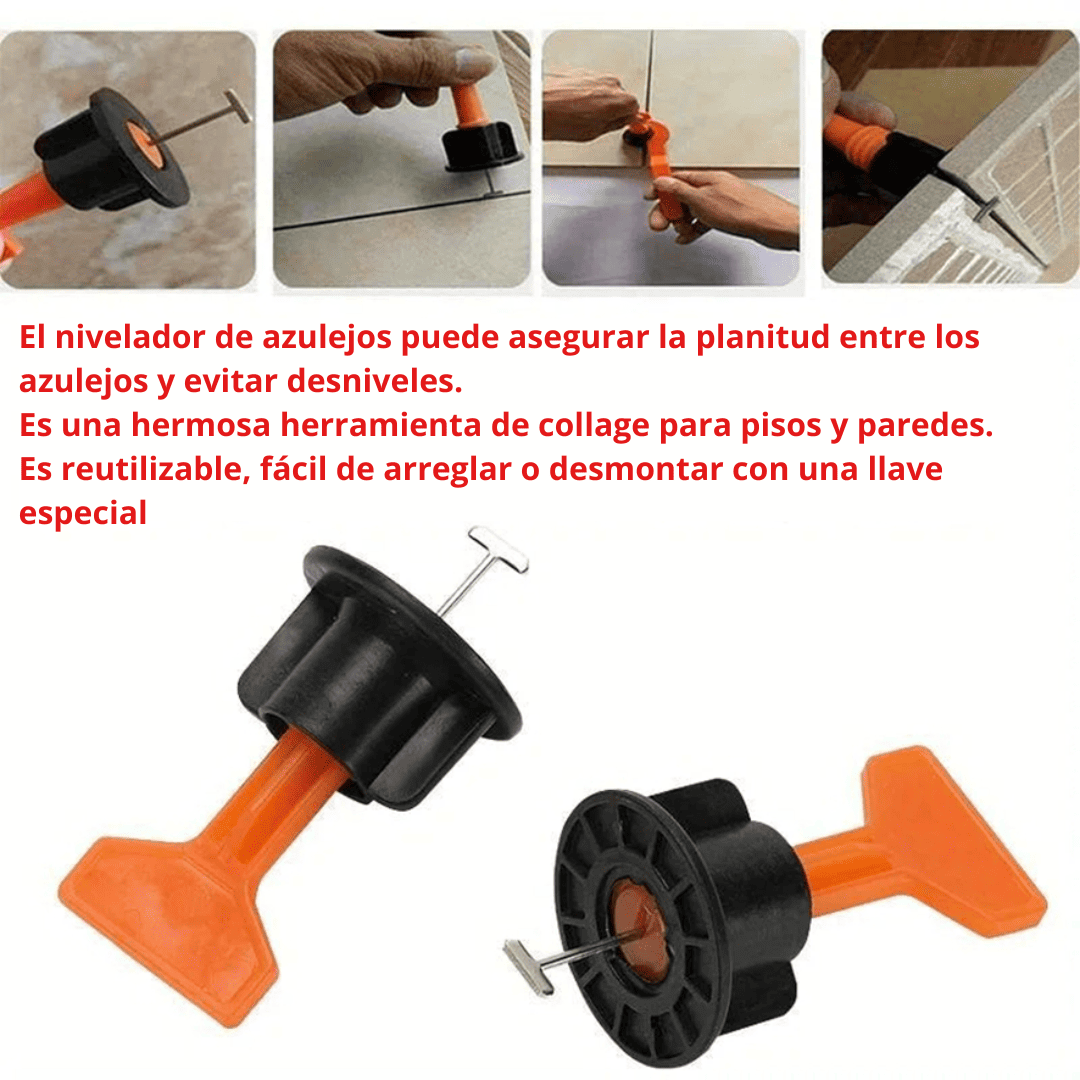 El nivelador de azulejos puede asegurar la planitud entre los azulejos y evitar desniveles.
Es una hermosa herramienta de collage para pisos y paredes.
Es reutilizable, fácil de arreglar o desmontar con una llave especial