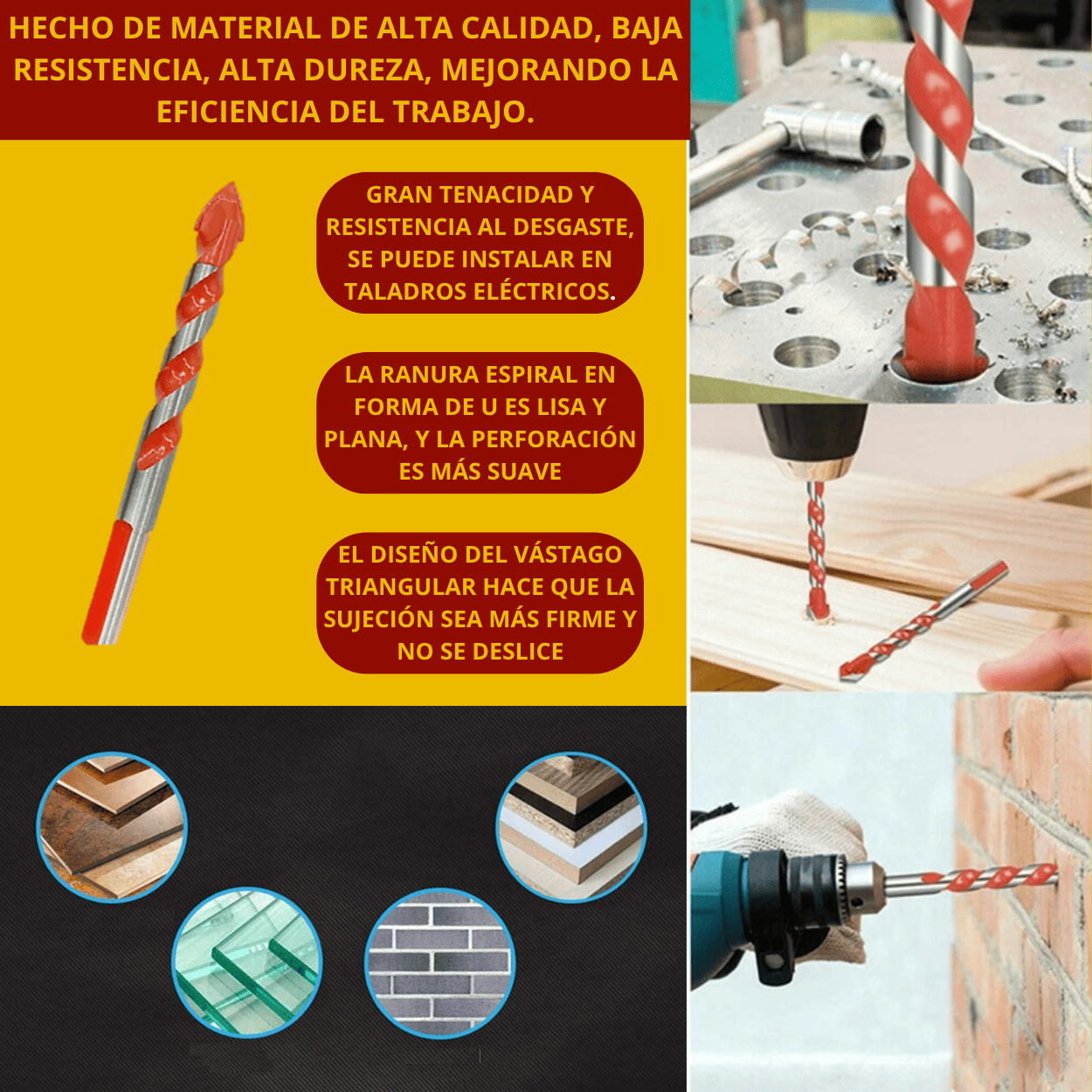 HECHO DE MATERIAL DE ALTA CALIDAD, BAJA RESISTENCIA, ALTA DUREZA, MEJORANDO LA EFICIENCIA DEL TRABAJO.

GRAN TENACIDAD Y RESISTENCIA AL DESGASTE, SE PUEDE INSTALAR EN TALADROS ELÉCTRICOS.

LA RANURA ESPIRAL EN FORMA DE U ES LISA Y PLANA, Y LA PERFORACIÓN ES MÁS SUAVE

EL DISEÑO DEL VÁSTAGO TRIANGULAR HACE QUE LA SUJECIÓN SEA MÁS FIRME Y NO SE DESLICE