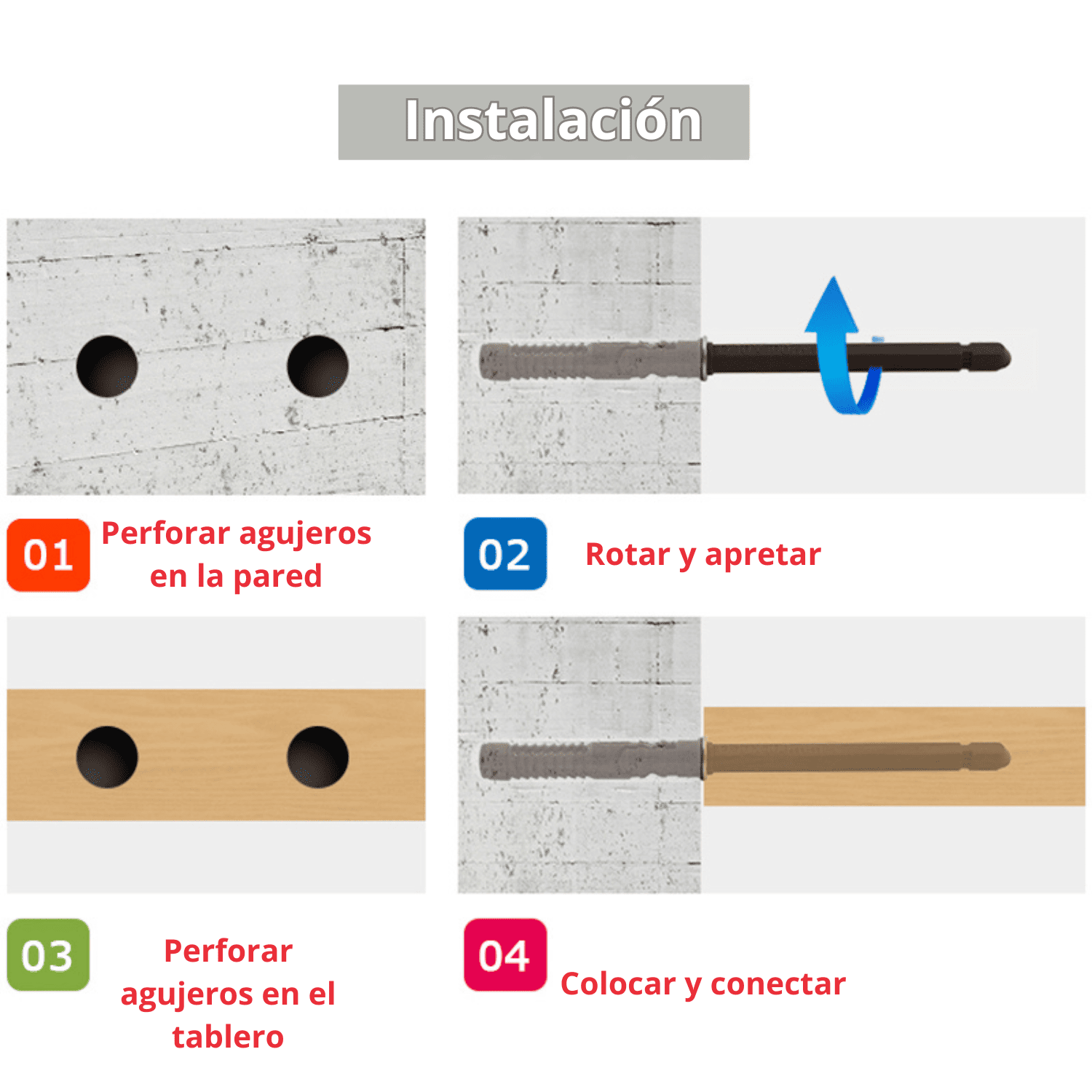 Instalación

01 Perforar agujeros en la pared

02 Rotar y apretar

03 Perforar agujeros en el tablero

04 Colocar y conectar