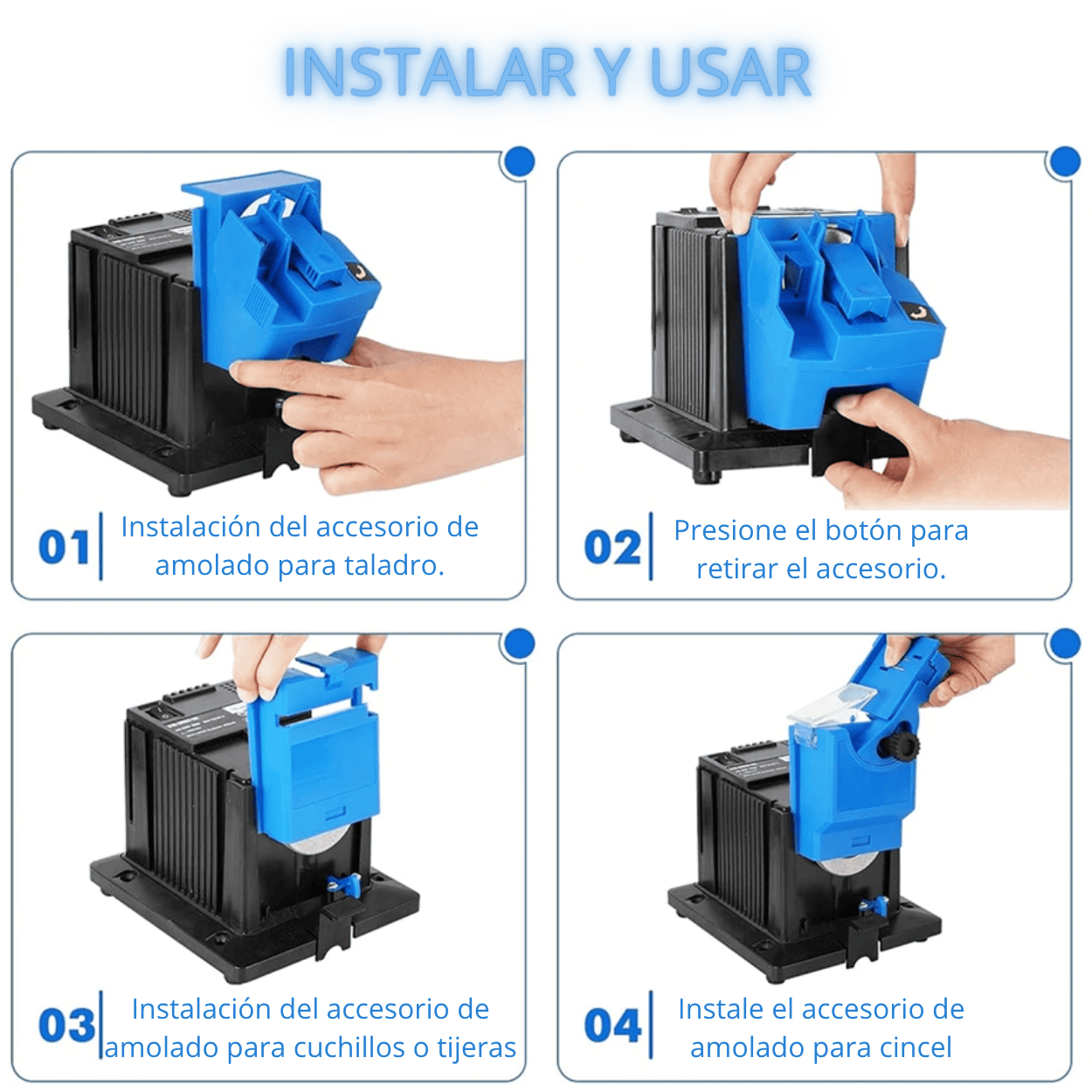 INSTALAR Y USAR

01 Instalación del accesorio de amolado para taladro.

02 Presione el botón para retirar el accesorio.

03 Instalación del accesorio de amolado para cuchillos o tijeras

04 Instale el accesorio de amolado para cincel