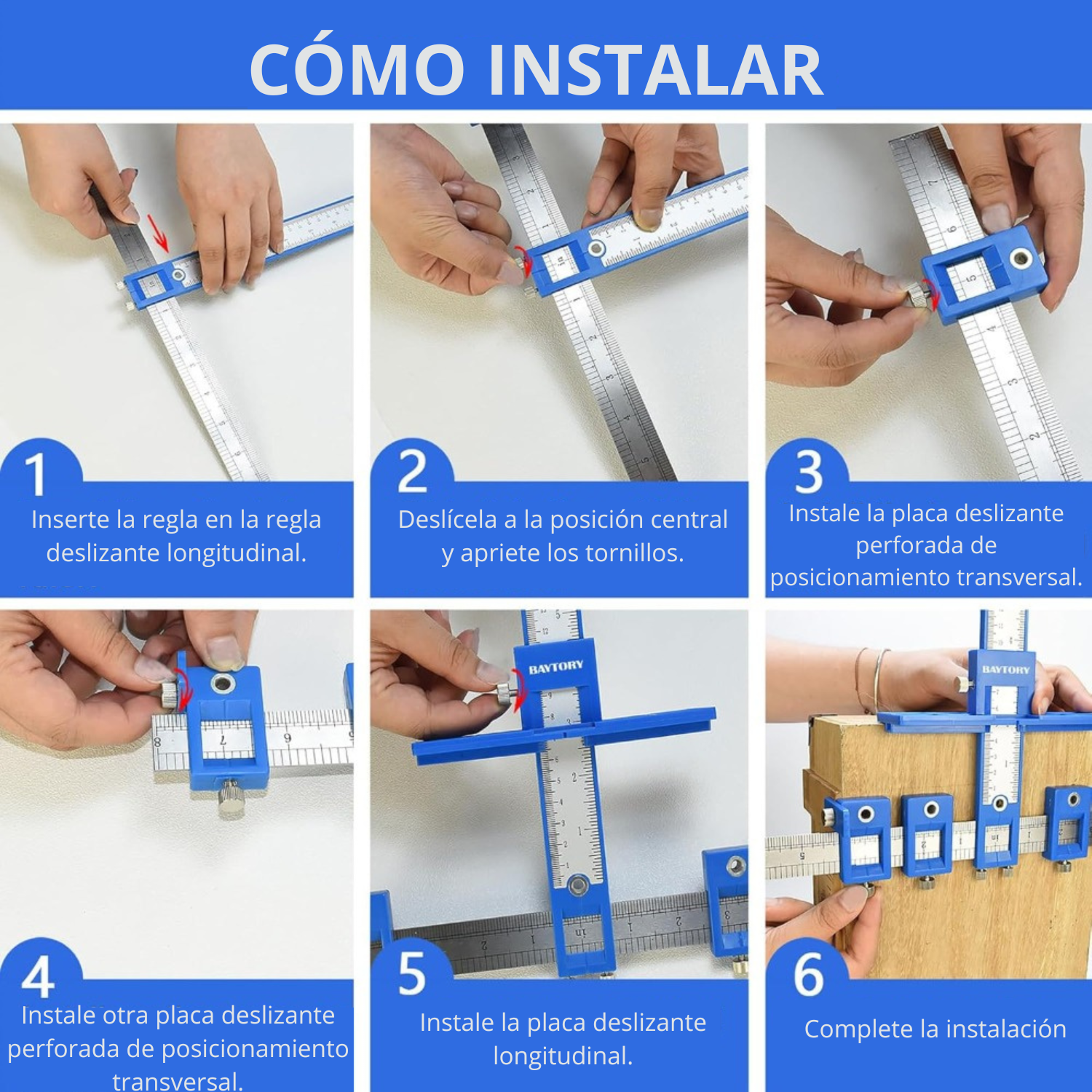 CÓMO INSTALAR

1
Inserte la regla en la regla deslizante longitudinal.

2
Deslícela a la posición central y apriete los tornillos.

3
Instale la placa deslizante perforada de posicionamiento transversal.

4
Instale otra placa deslizante perforada de posicionamiento transversal.

BAYTORY

5
Instale la placa deslizante longitudinal.

BAYTORY

6
Complete la instalación