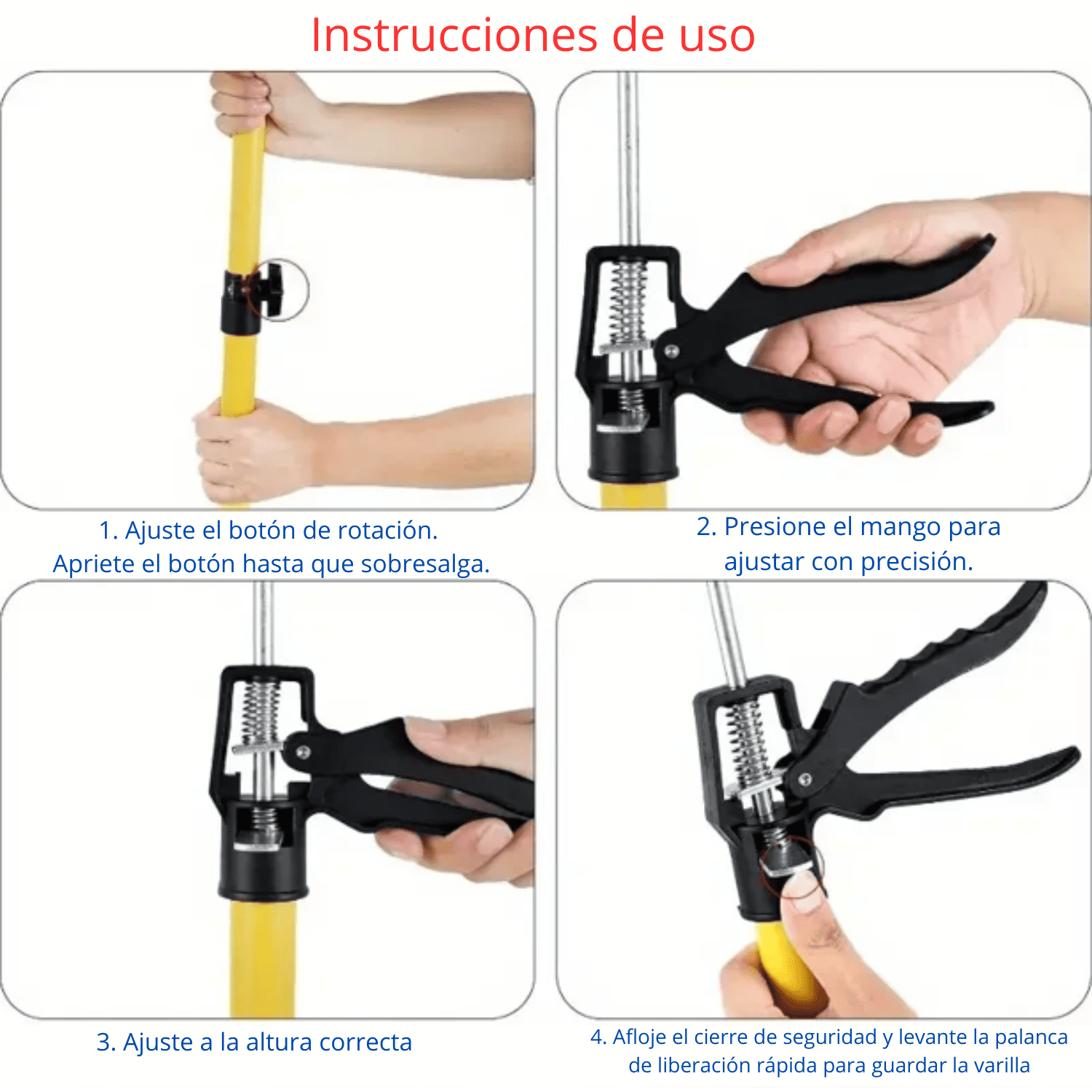 Instrucciones de uso

1. Ajuste el botón de rotación.
Apriete el botón hasta que sobresalga.

2. Presione el mango para ajustar con precisión.

3. Ajuste a la altura correcta

4. Afloje el cierre de seguridad y levante la palanca de liberación rápida para guardar la varilla