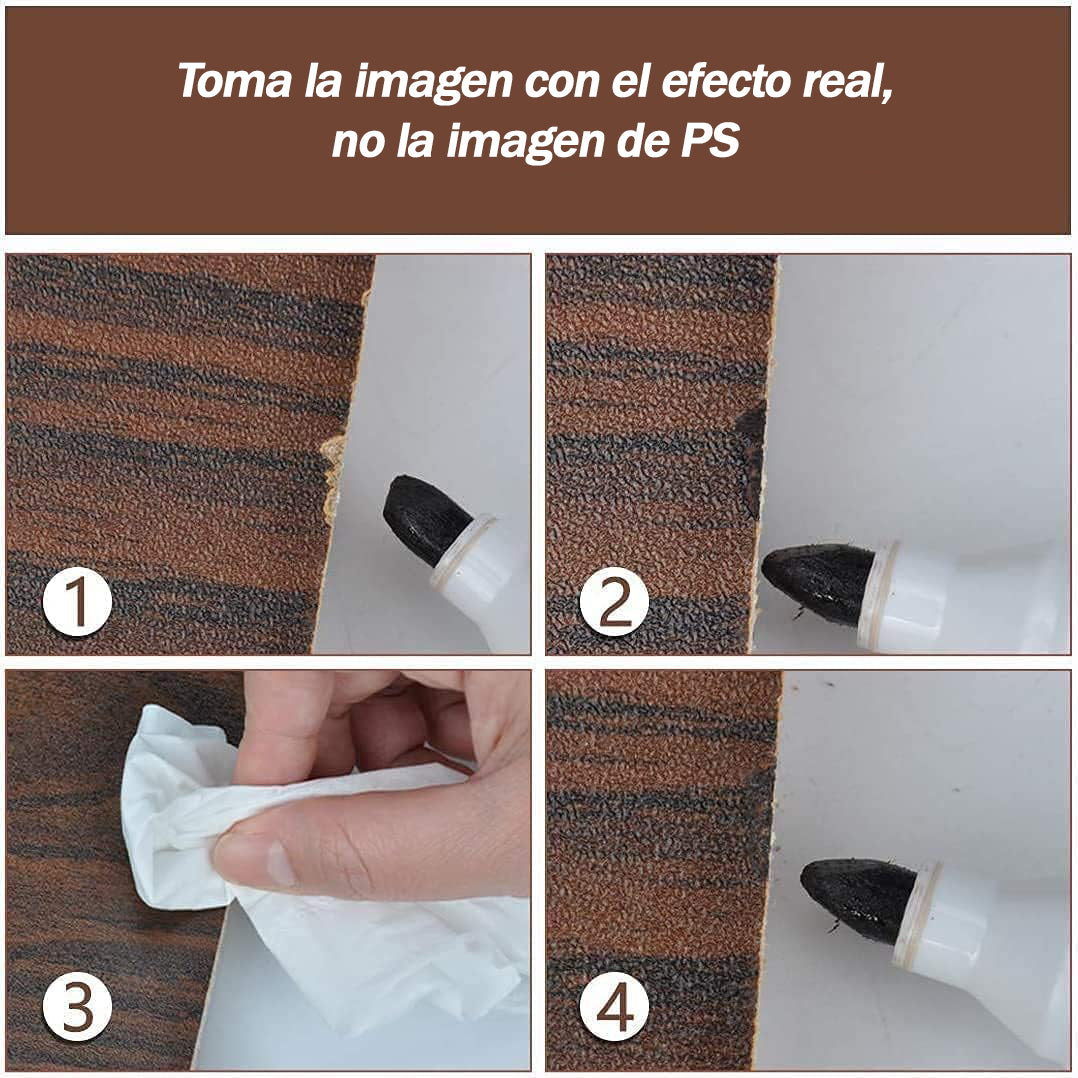 Toma la imagen con el efecto real, no la imagen de PS

1

2

3

4