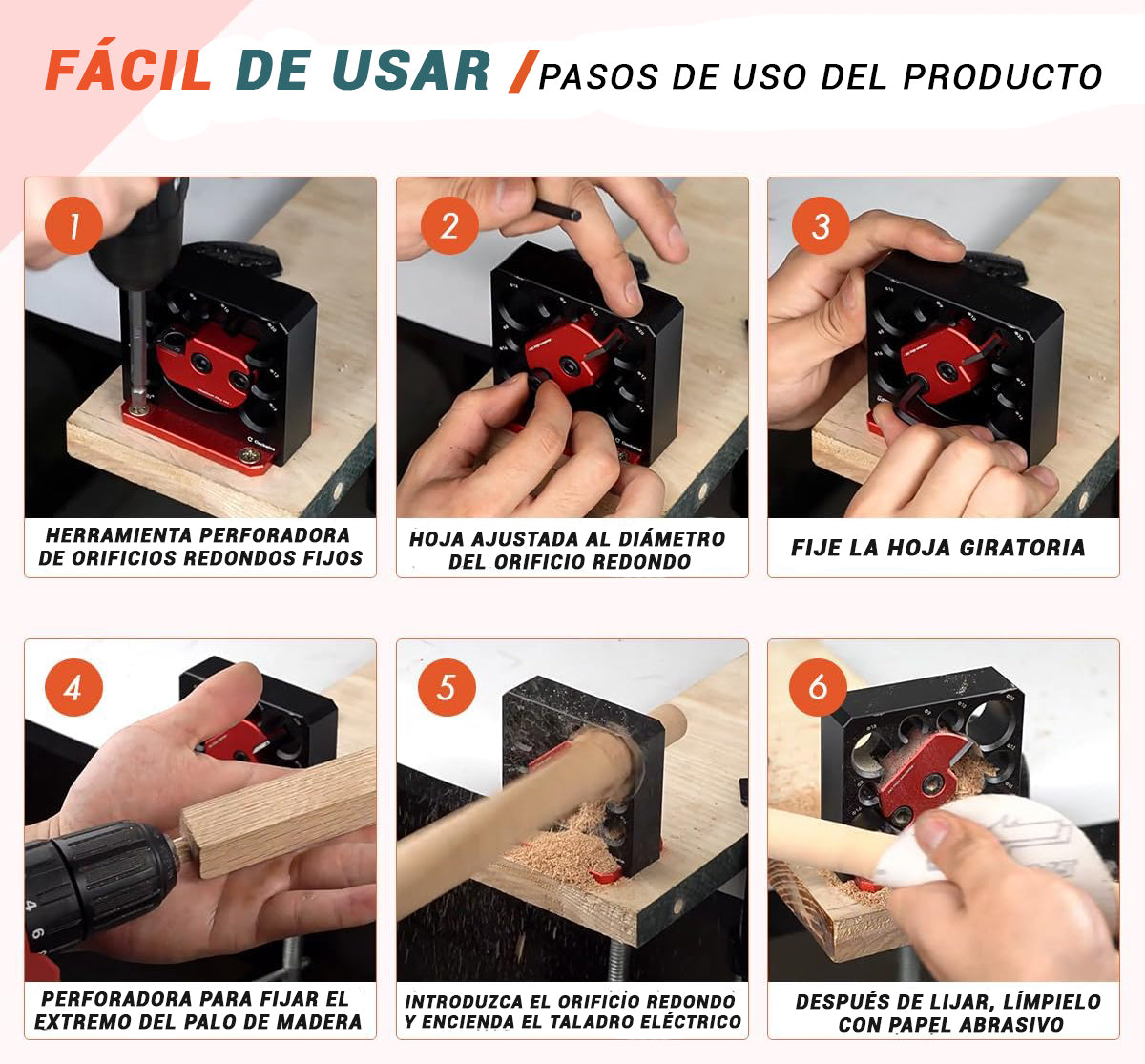 FÁCIL DE USAR / PASOS DE USO DEL PRODUCTO

1

HERRAMIENTA PERFORADORA DE ORIFICIOS REDONDOS FIJOS

2

HOJA AJUSTADA AL DIÁMETRO DEL ORIFICIO REDONDO

3

FIJE LA HOJA GIRATORIA

4

PERFORADORA PARA FIJAR EL EXTREMO DEL PALO DE MADERA

5

INTRODUZCA EL ORIFICIO REDONDO Y ENCIENDA EL TALADRO ELÉCTRICO

6

DESPUÉS DE LIJAR, LÍMPIELO CON PAPEL ABRASIVO