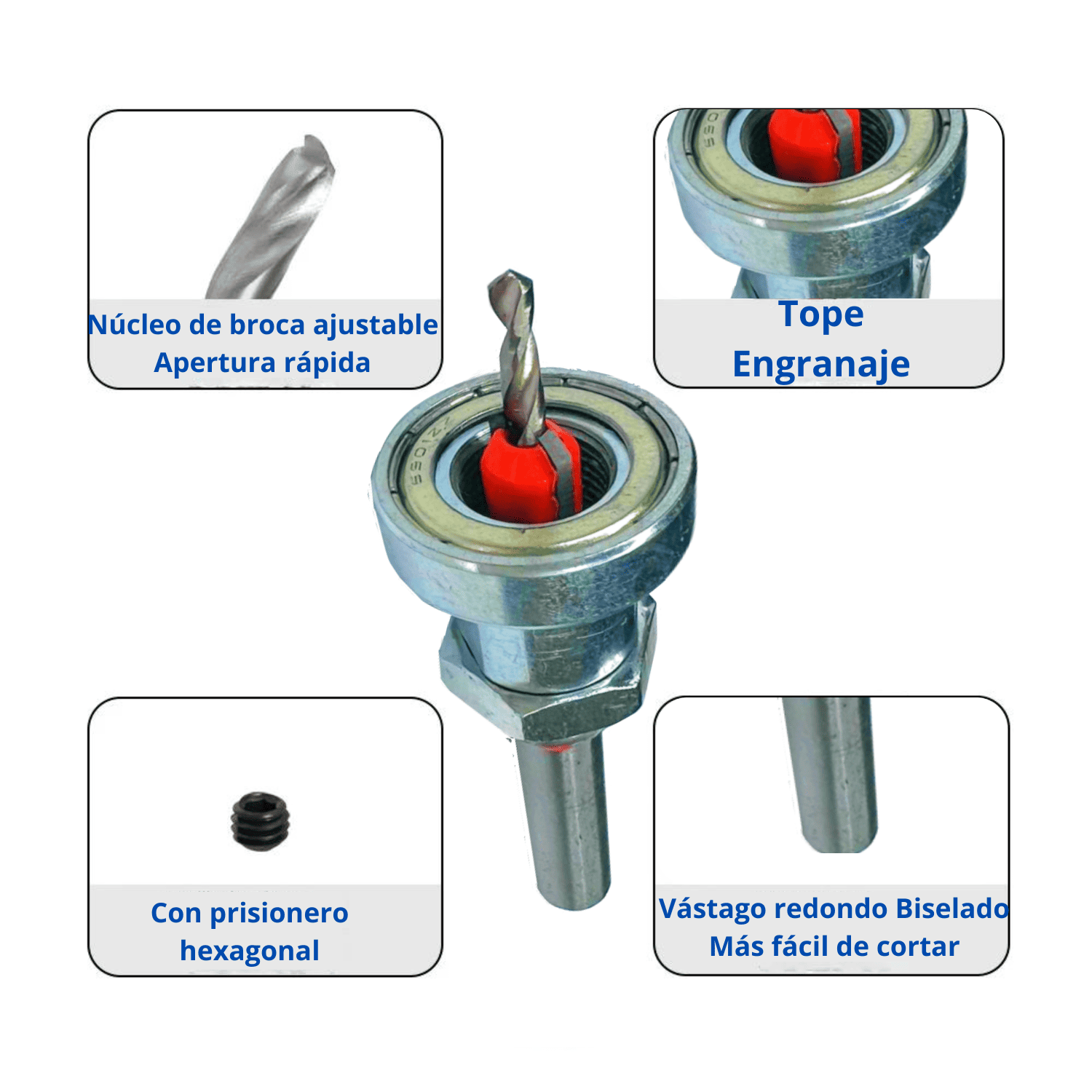 Núcleo de broca ajustable
Apertura rápida

Tope
Engranaje

Con prisionero
hexagonal

Vástago redondo Biselado
Más fácil de cortar