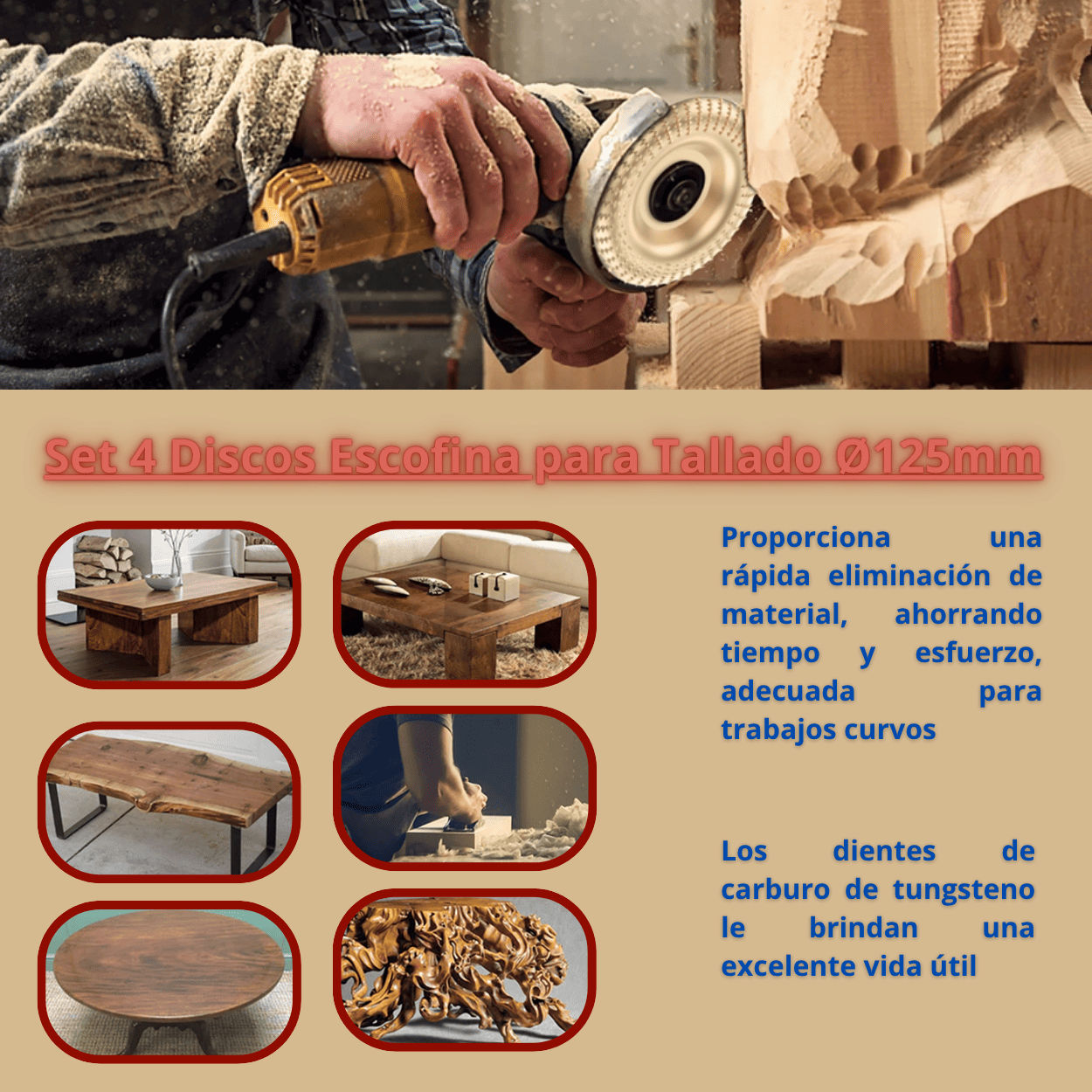 Set 4 Discos Escofina para Tallado Ø125mm

Proporciona una rápida eliminación de material, ahorrando tiempo y esfuerzo, adecuada para trabajos curvos

Los dientes de carburo de tungsteno le brindan una excelente vida útil