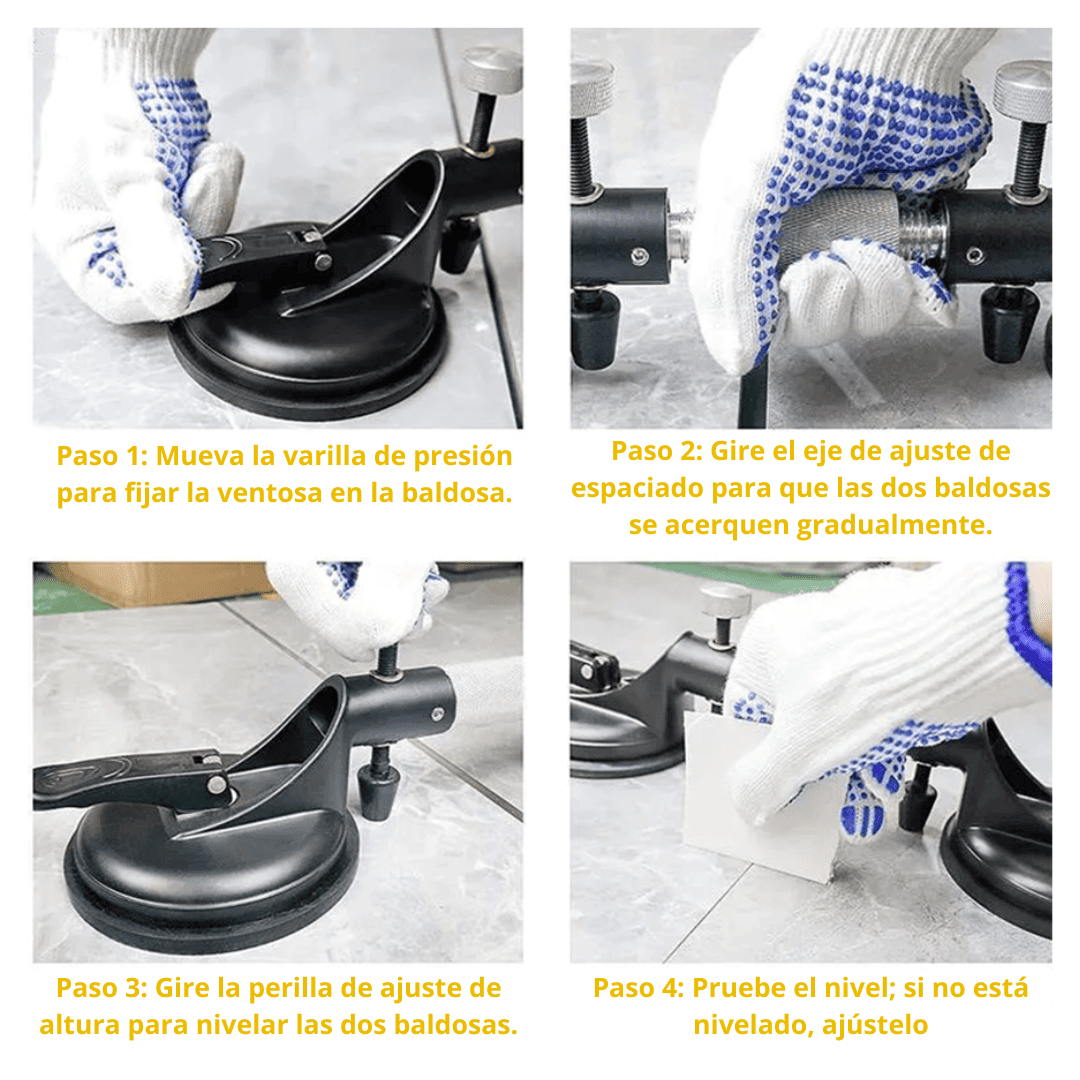 Paso 1: Mueva la varilla de presión para fijar la ventosa en la baldosa.

Paso 2: Gire el eje de ajuste de espaciado para que las dos baldosas se acerquen gradualmente.

Paso 3: Gire la perilla de ajuste de altura para nivelar las dos baldosas.

Paso 4: Pruebe el nivel; si no está nivelado, ajústelo