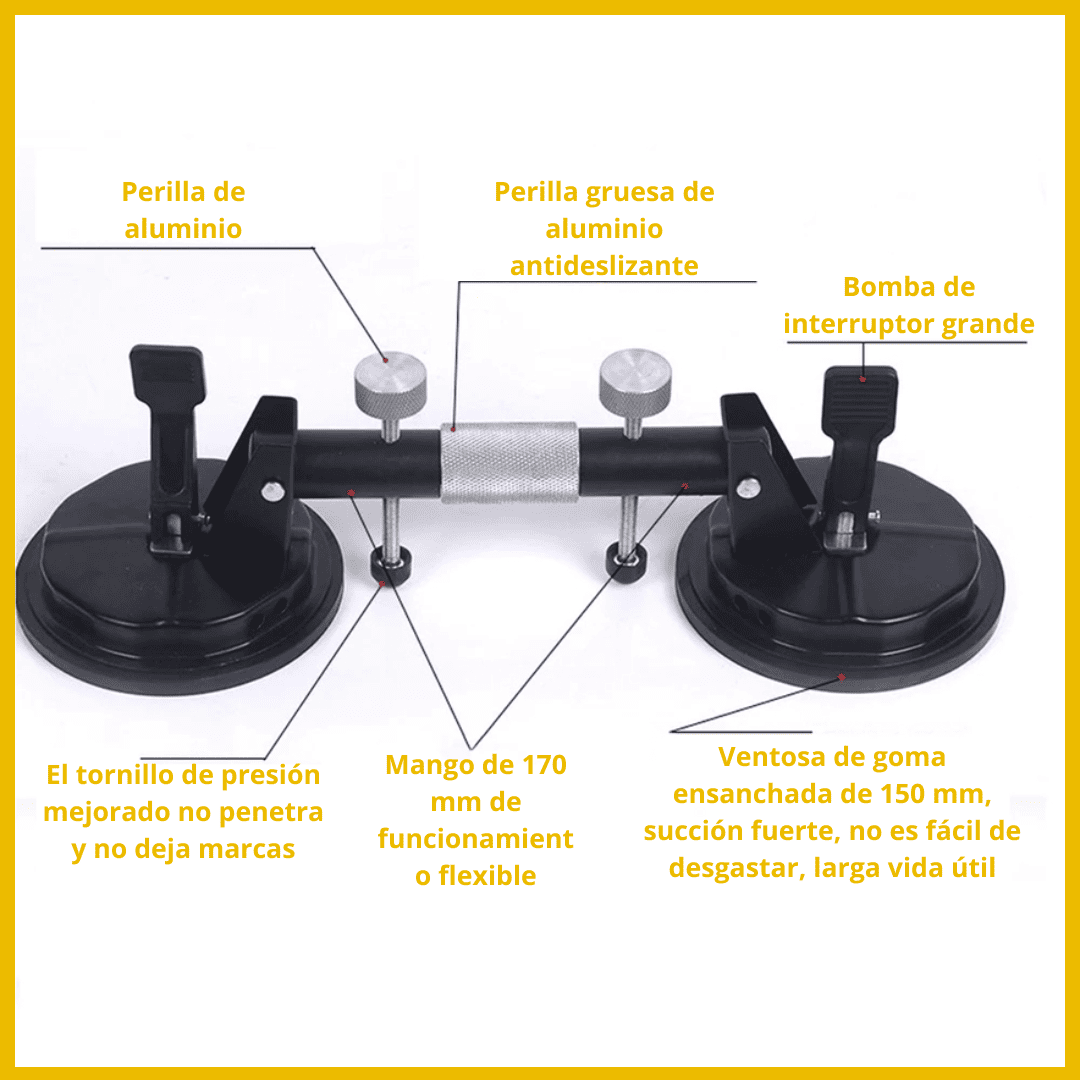 Perilla de aluminio

Perilla gruesa de aluminio antideslizante

Bomba de interruptor grande

El tornillo de presión mejorado no penetra y no deja marcas

Mango de 170 mm de funcionamient o flexible

Ventosa de goma ensanchada de 150 mm, succión fuerte, no es fácil de desgastar, larga vida útil