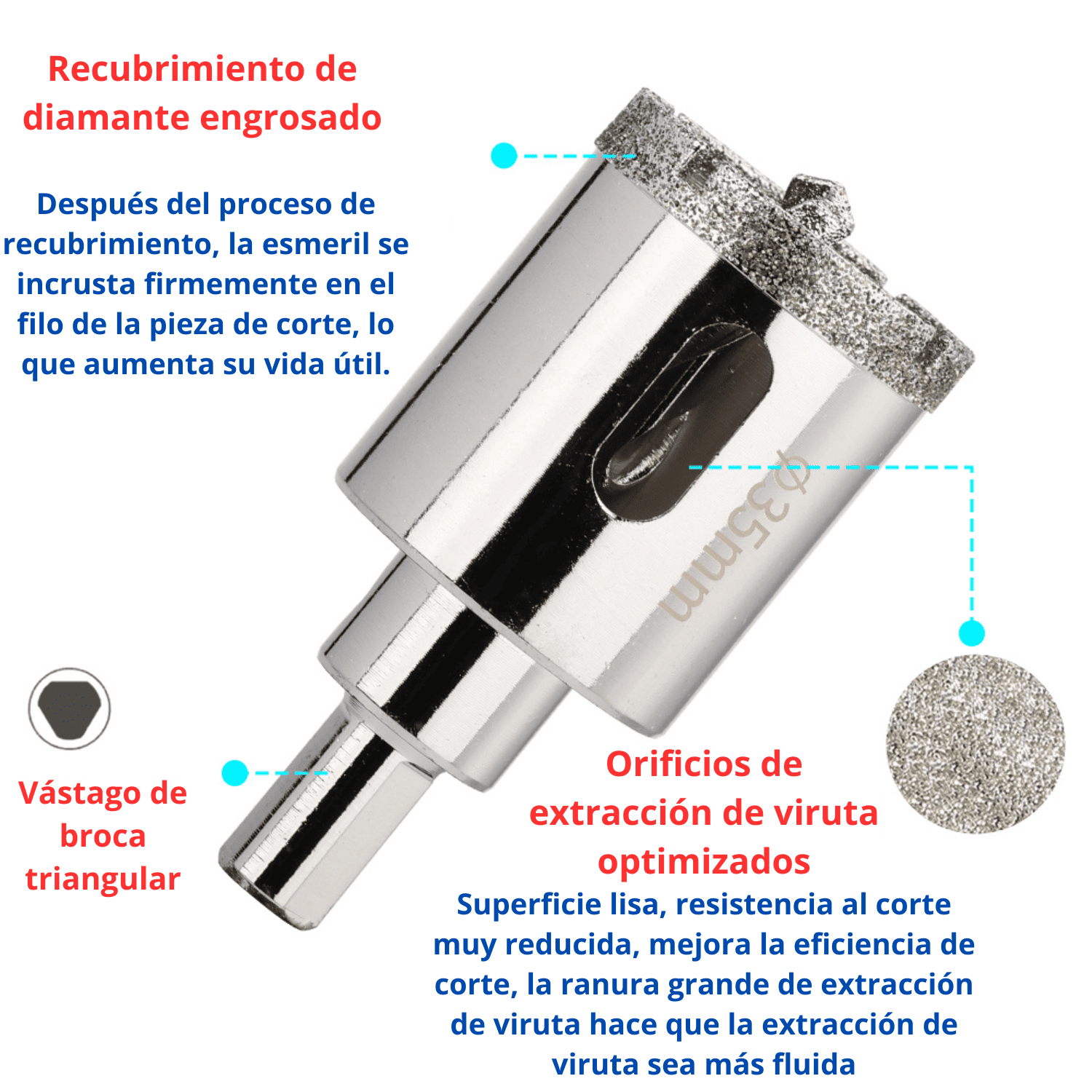 Recubrimiento de diamante engrosado

Después del proceso de recubrimiento, la esmeril se incrusta firmemente en el filo de la pieza de corte, lo que aumenta su vida útil.

Φ35mm

Vástago de broca triangular

Orificios de extracción de viruta optimizados

Superficie lisa, resistencia al corte muy reducida, mejora la eficiencia de corte, la ranura grande de extracción de viruta hace que la extracción de viruta sea más fluida