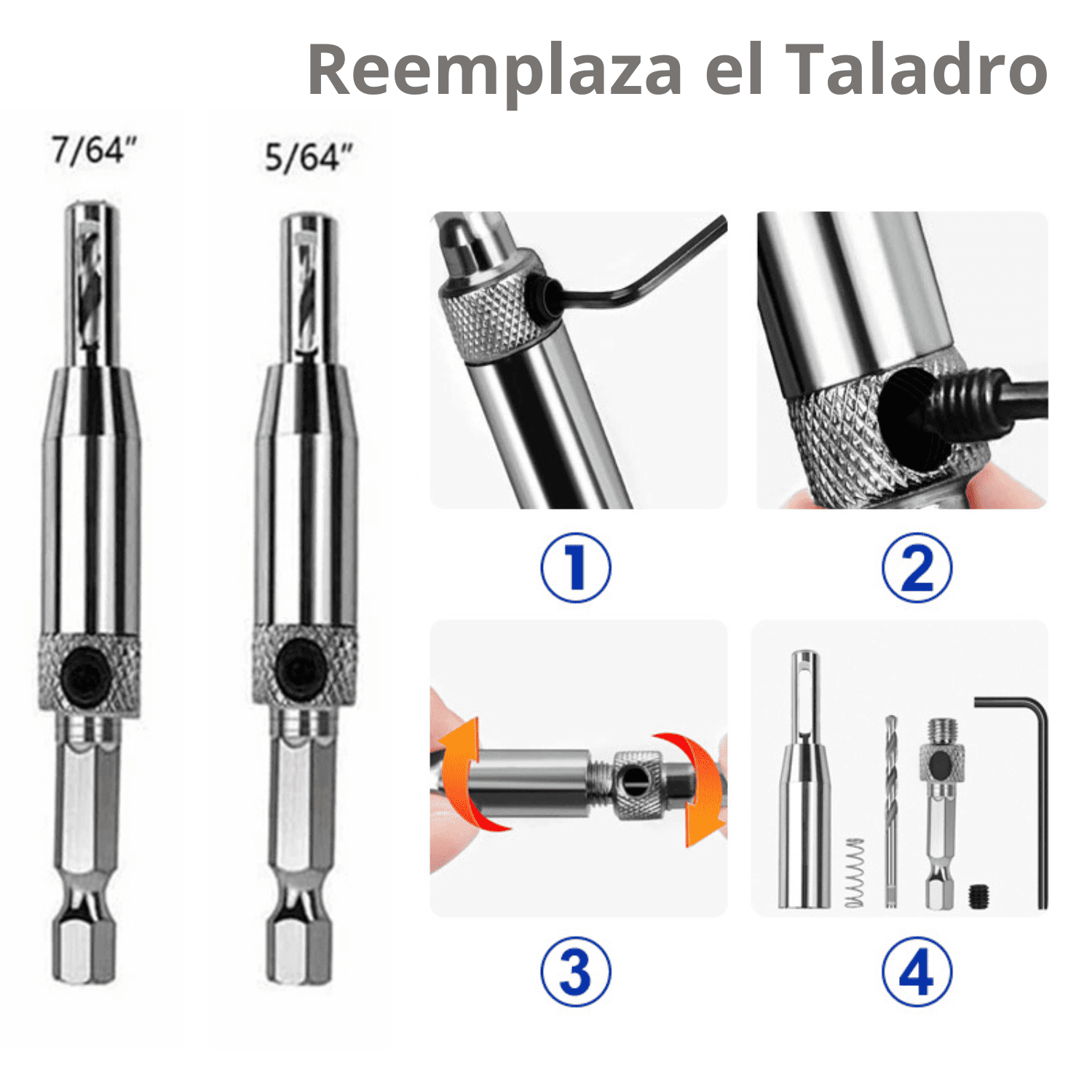 Reemplaza el Taladro

7/64"

5/64"

1

2

3

4