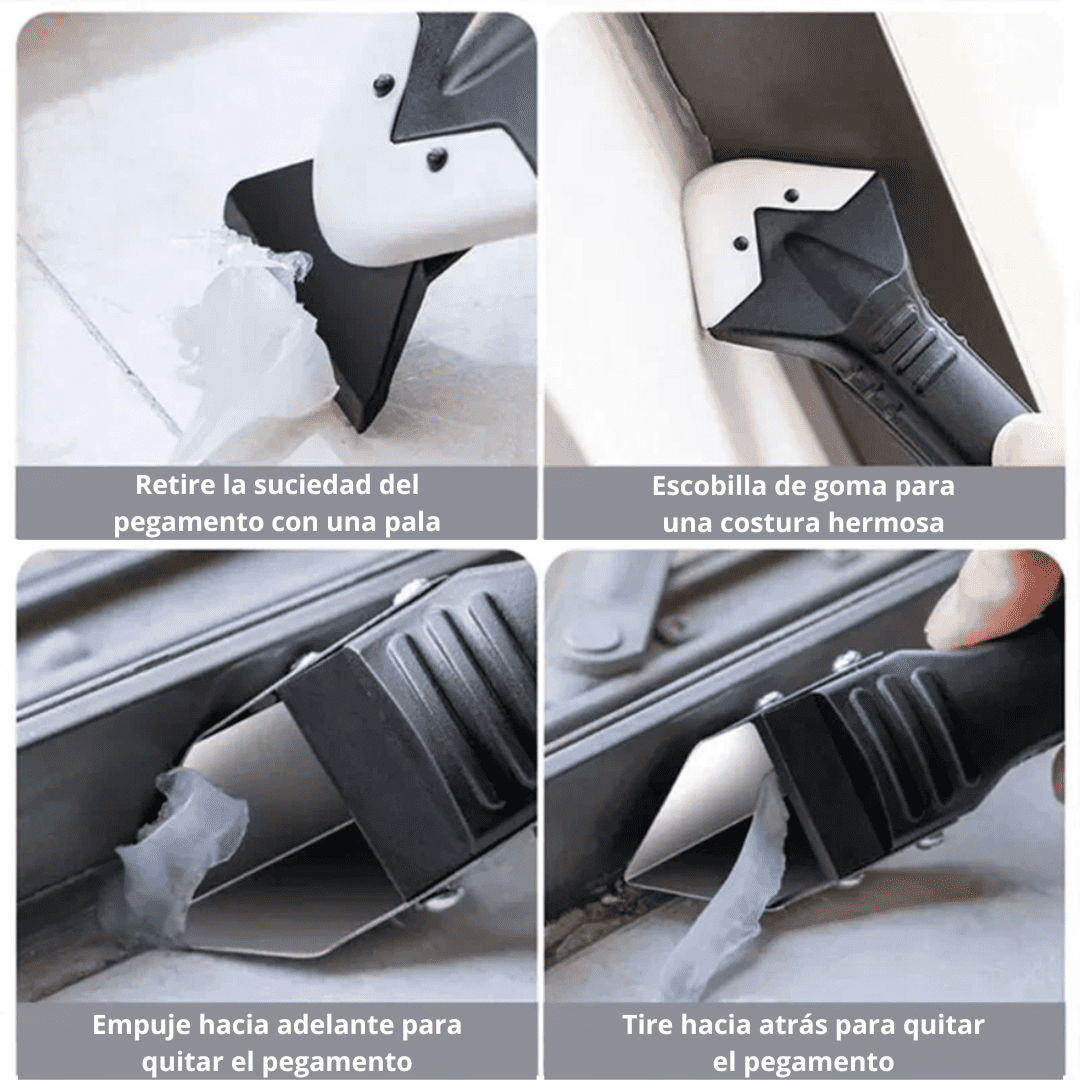 Retire la suciedad del pegamento con una pala

Escobilla de goma para una costura hermosa

Empuje hacia adelante para quitar el pegamento

Tire hacia atrás para quitar el pegamento