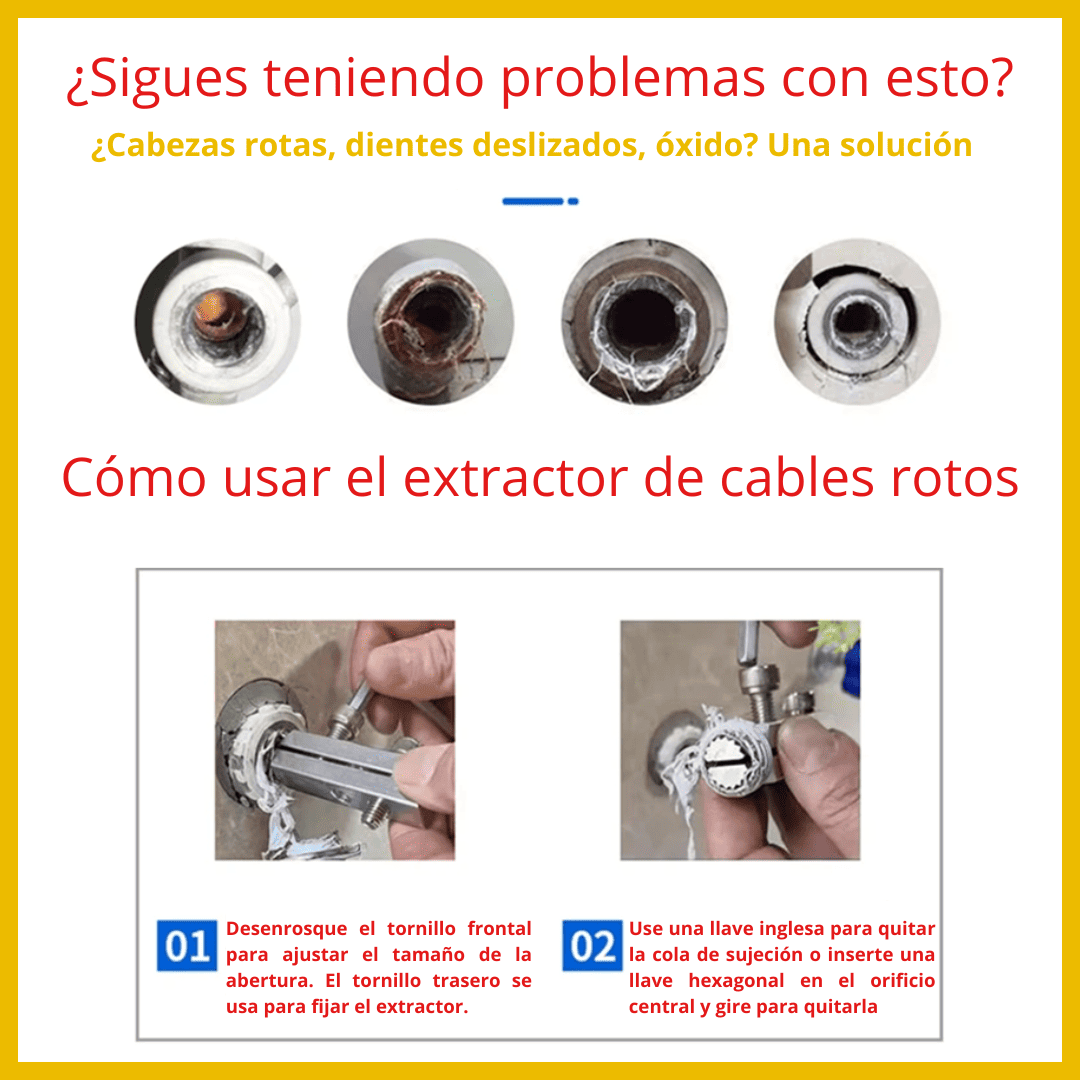 ¿Sigues teniendo problemas con esto?

¿Cabezas rotas, dientes deslizados, óxido? Una solución

Cómo usar el extractor de cables rotos

01 Desenrosque el tornillo frontal para ajustar el tamaño de la abertura. El tornillo trasero se usa para fijar el extractor.

02 Use una llave inglesa para quitar la cola de sujeción o inserte una llave hexagonal en el orificio central y gire para quitarla