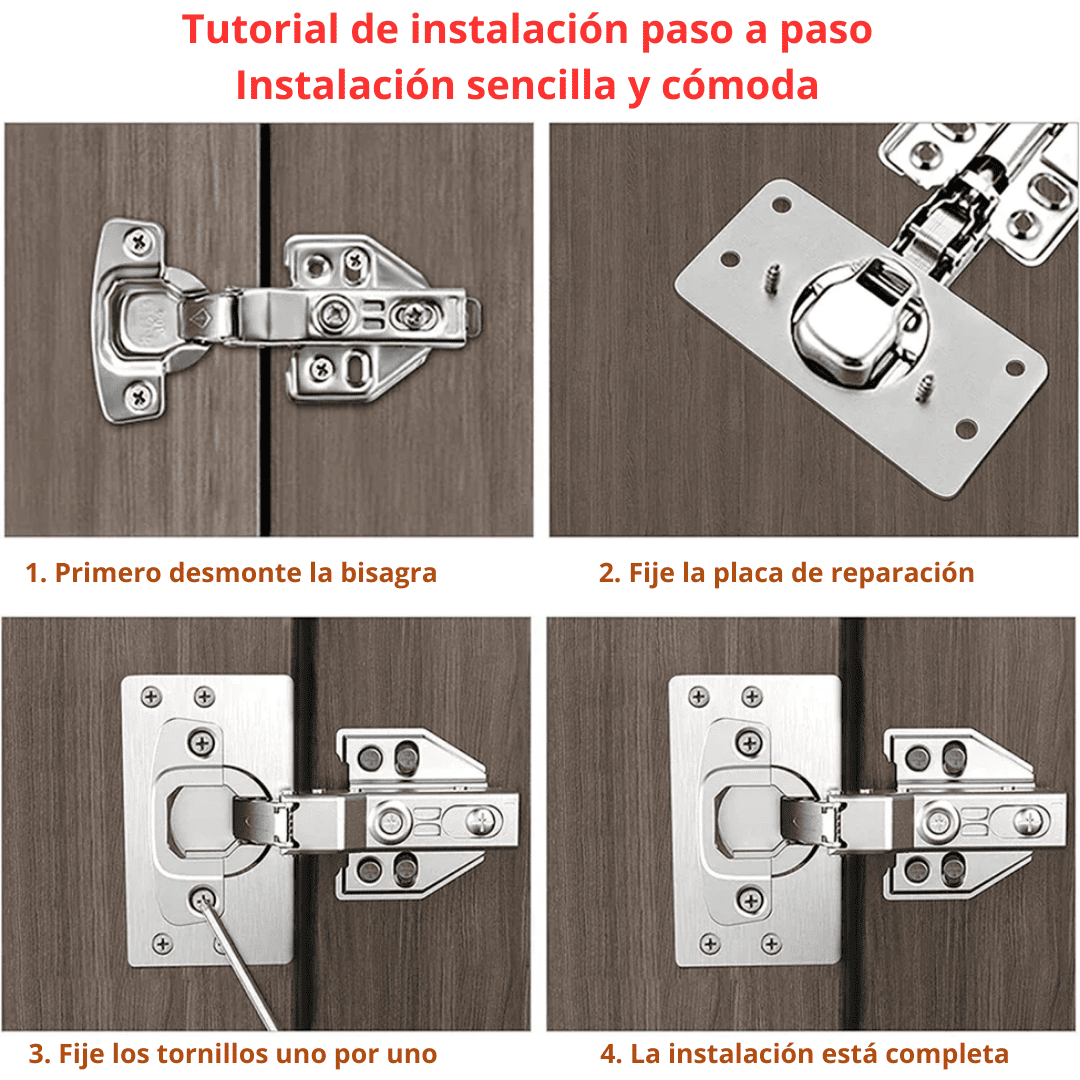 Tutorial de instalación paso a paso
Instalación sencilla y cómoda

1. Primero desmonte la bisagra

2. Fije la placa de reparación

3. Fije los tornillos uno por uno

4. La instalación está completa