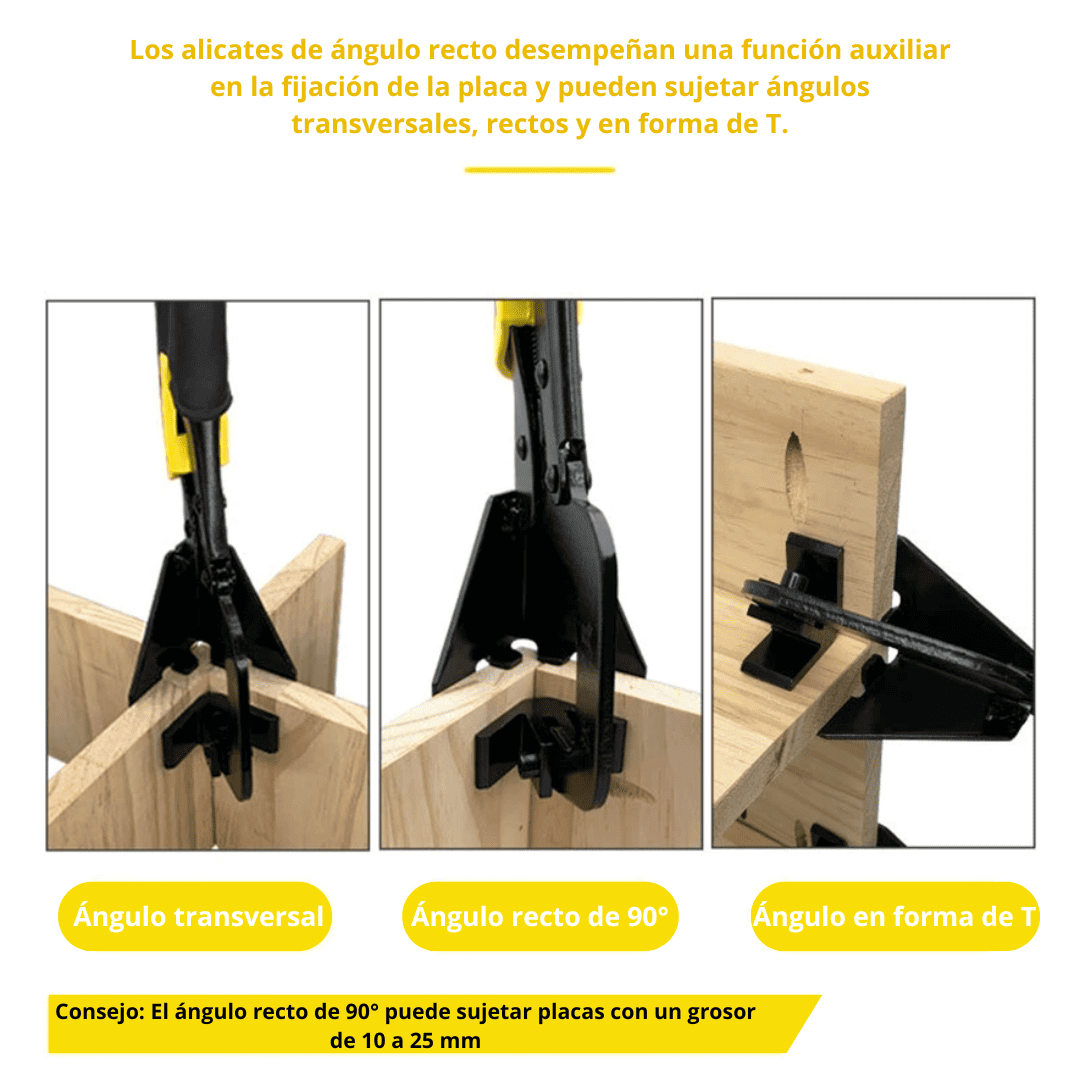 Los alicates de ángulo recto desempeñan una función auxiliar en la fijación de la placa y pueden sujetar ángulos transversales, rectos y en forma de T.

Ángulo transversal

Ángulo recto de 90°

Ángulo en forma de T

Consejo: El ángulo recto de 90° puede sujetar placas con un grosor de 10 a 25 mm