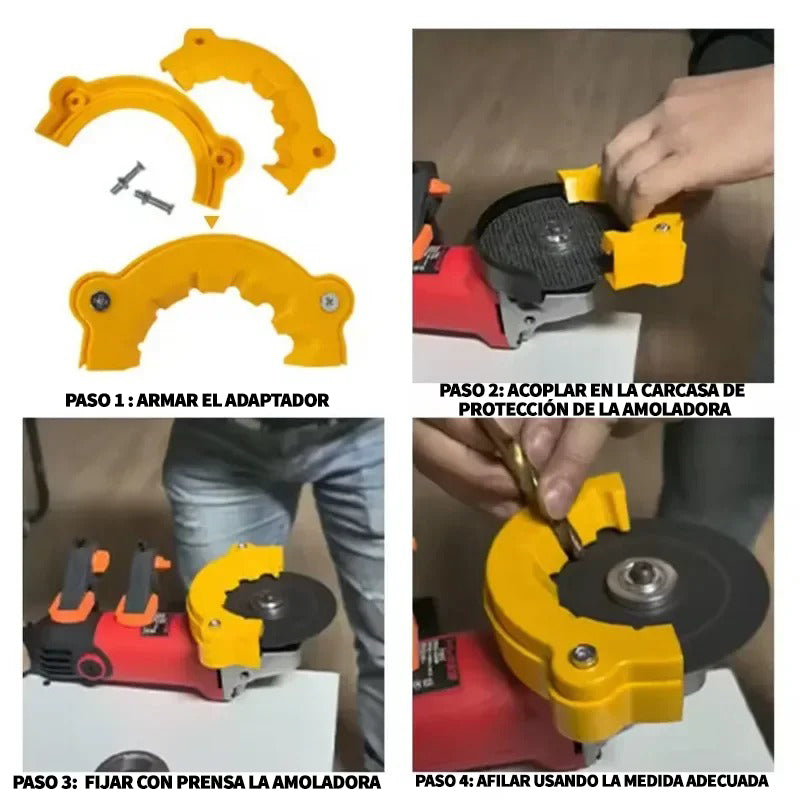 PASO 1 : ARMAR EL ADAPTADOR

PASO 2: ACOPLAR EN LA CARCASA DE PROTECCIÓN DE LA AMOLADORA

PASO 3: FIJAR CON PRENSA LA AMOLADORA

PASO 4: AFILAR USANDO LA MEDIDA ADECUADA